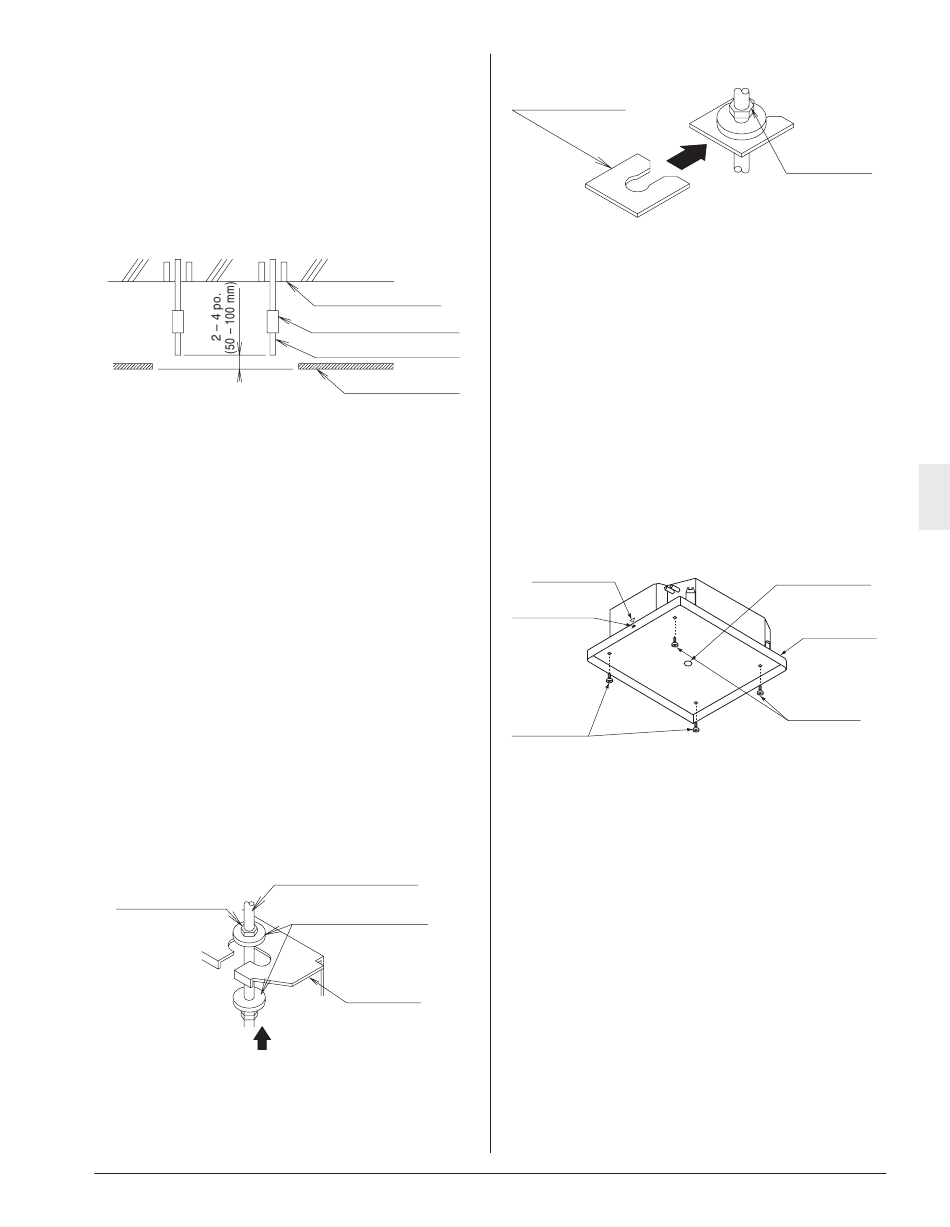 2 – 4 po.
(50 – 100 mm)