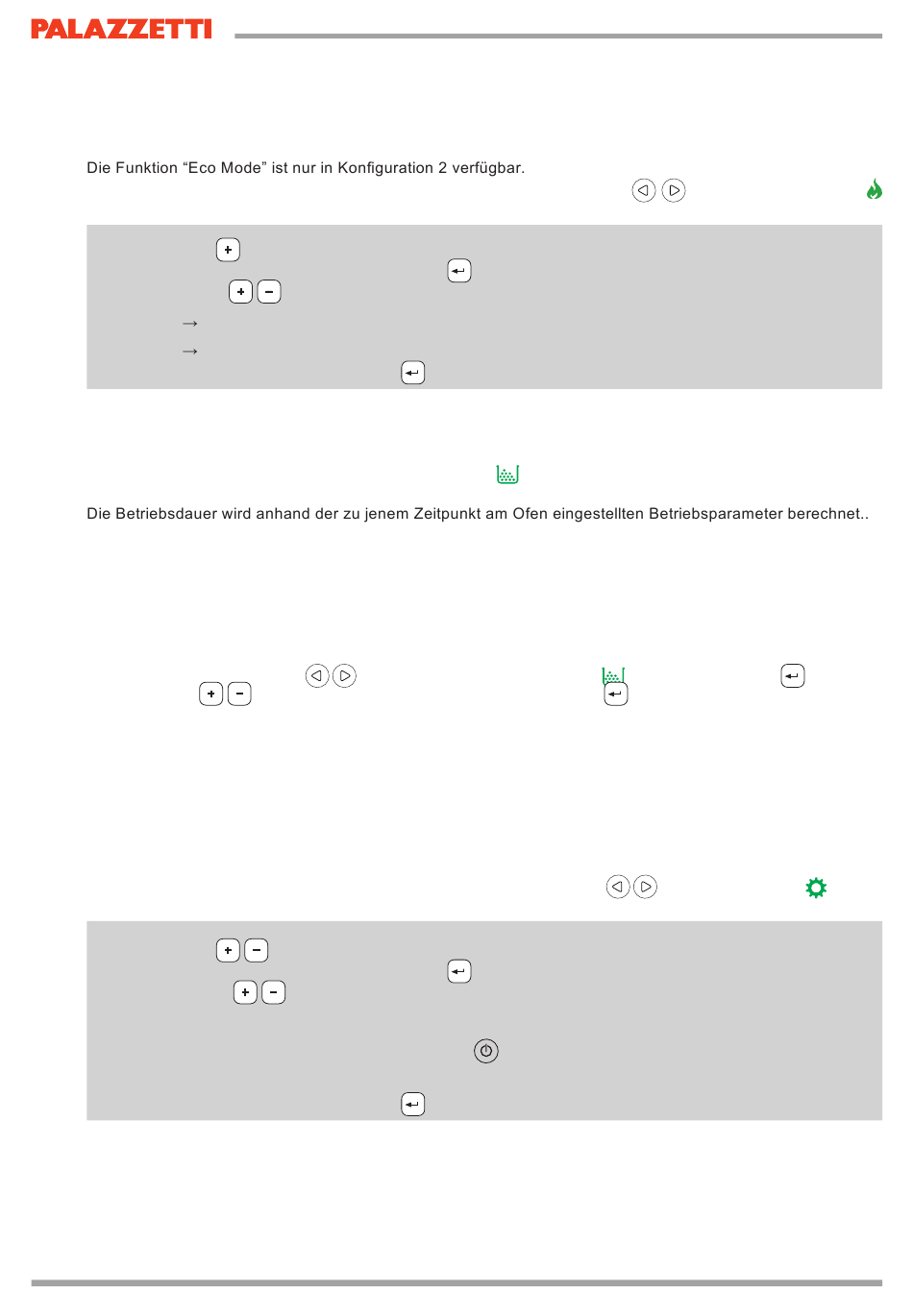 PALAZZETTI

Die Funktion “Eco Mode” ist nur in Konfiguration 2 verfügbar.

→
→

Die Betriebsdauer wird anhand der zu jenem Zeitpunkt am Ofen eingestellten Betriebsparameter berechnet..