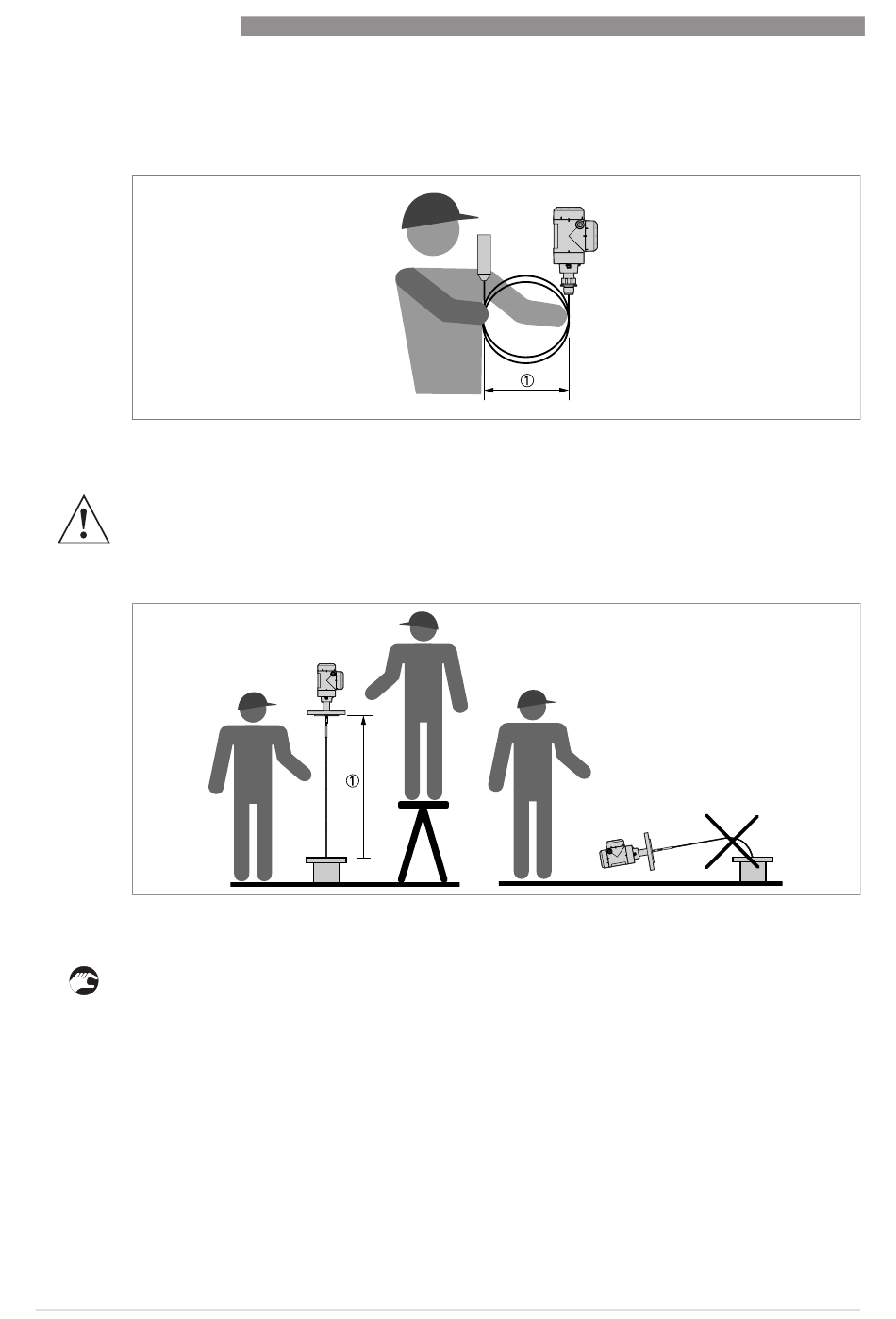 ①

①