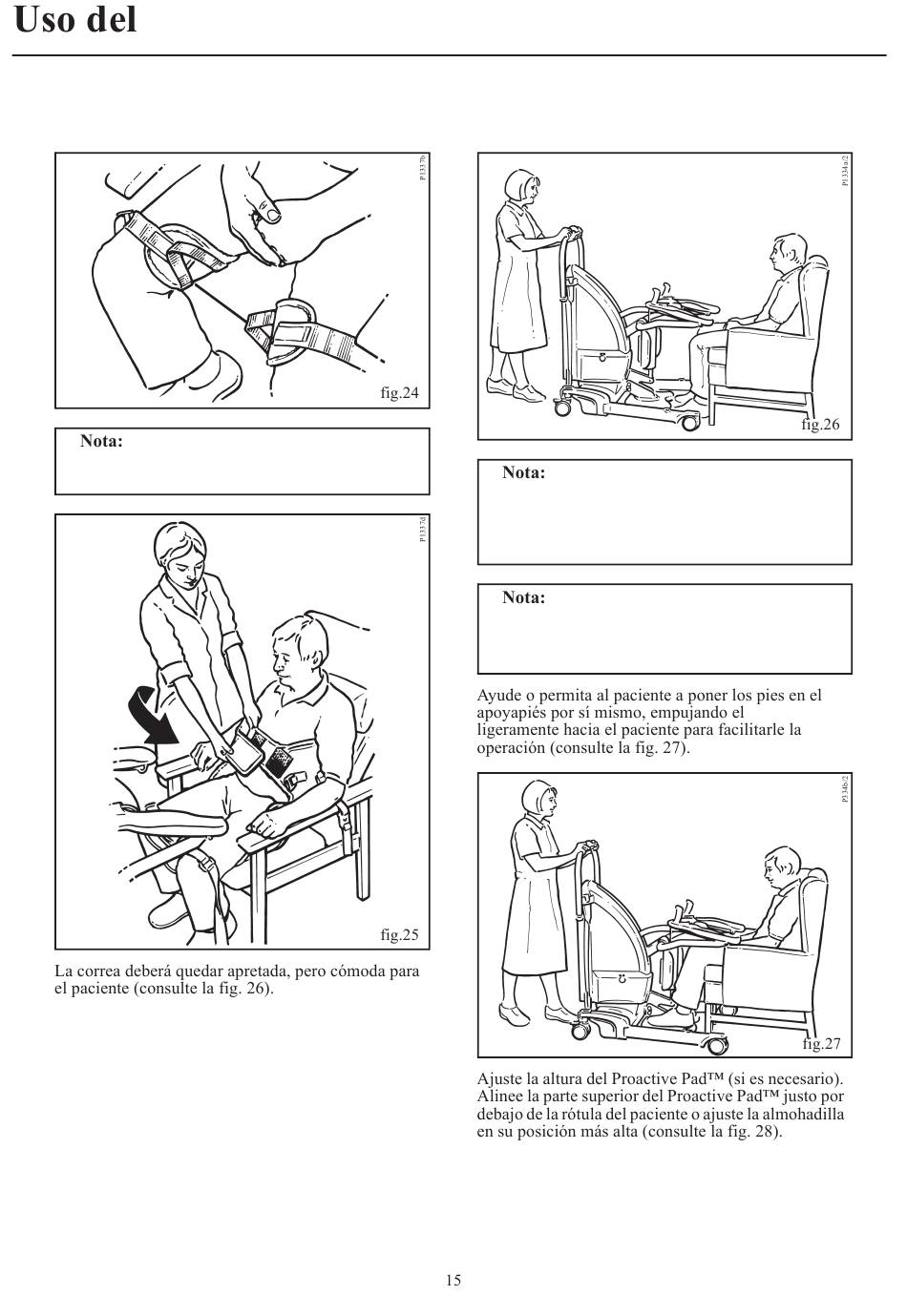 Uso del

P1337b

fig.24

Nota:

P1337d

fig.25

La correa deberá quedar apretada, pero cómoda para el paciente (consulte la fig. 26).

P1334a/2

fig.26

Nota:

Nota:

Ayude o permita al paciente a poner los pies en el apoyapiés por sí mismo, empujando el ligeramente hacia el paciente para facilitarle la operación (consulte la fig. 27).

P1334b/2

fig.27

Ajuste la altura del Proactive Pad™ (si es necesario). Alinee la parte superior del Proactive Pad™ justo por debajo de la rótula del paciente o ajuste la almohadilla en su posición más alta (consulte la fig. 28).

15