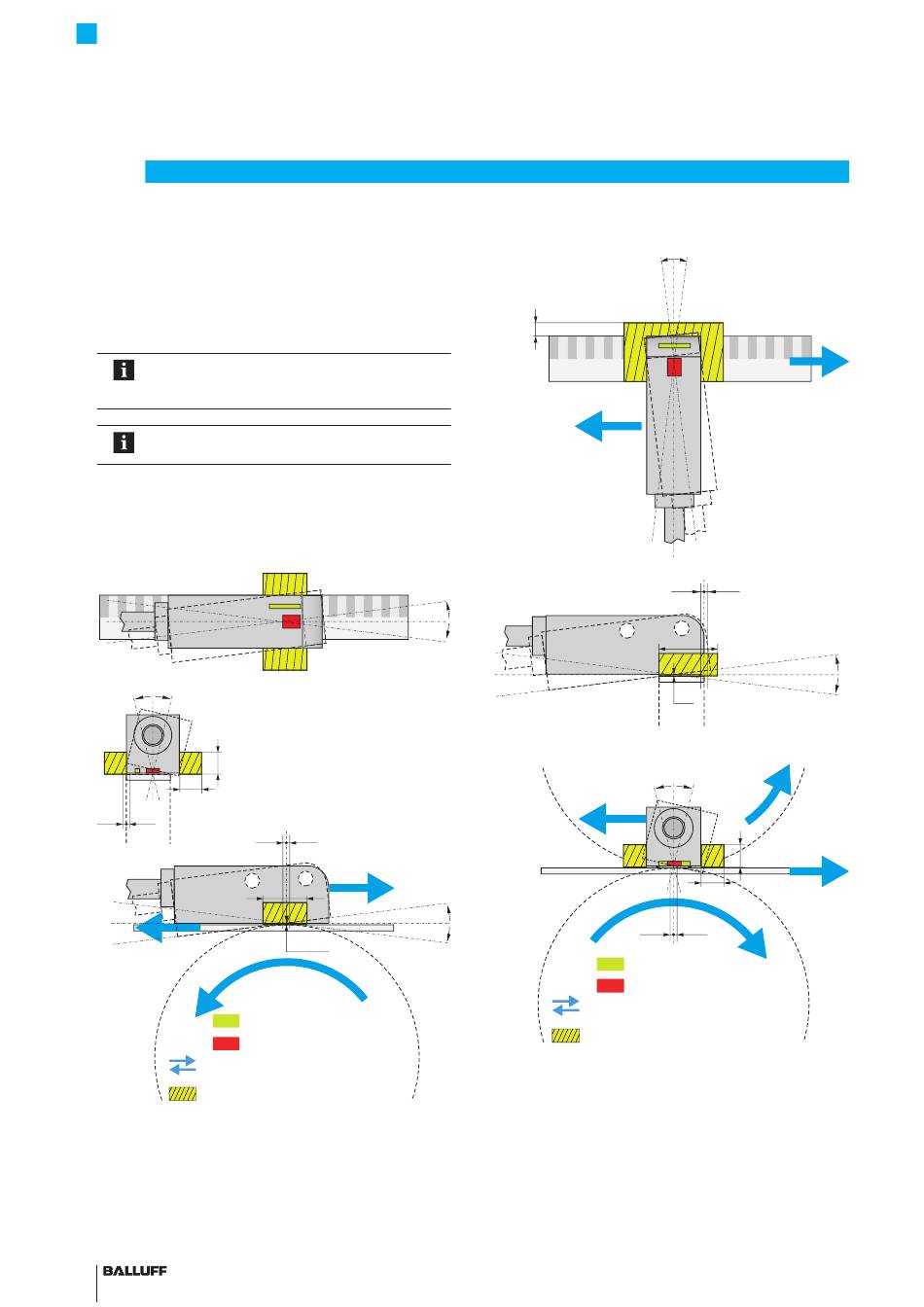 BALLUFF