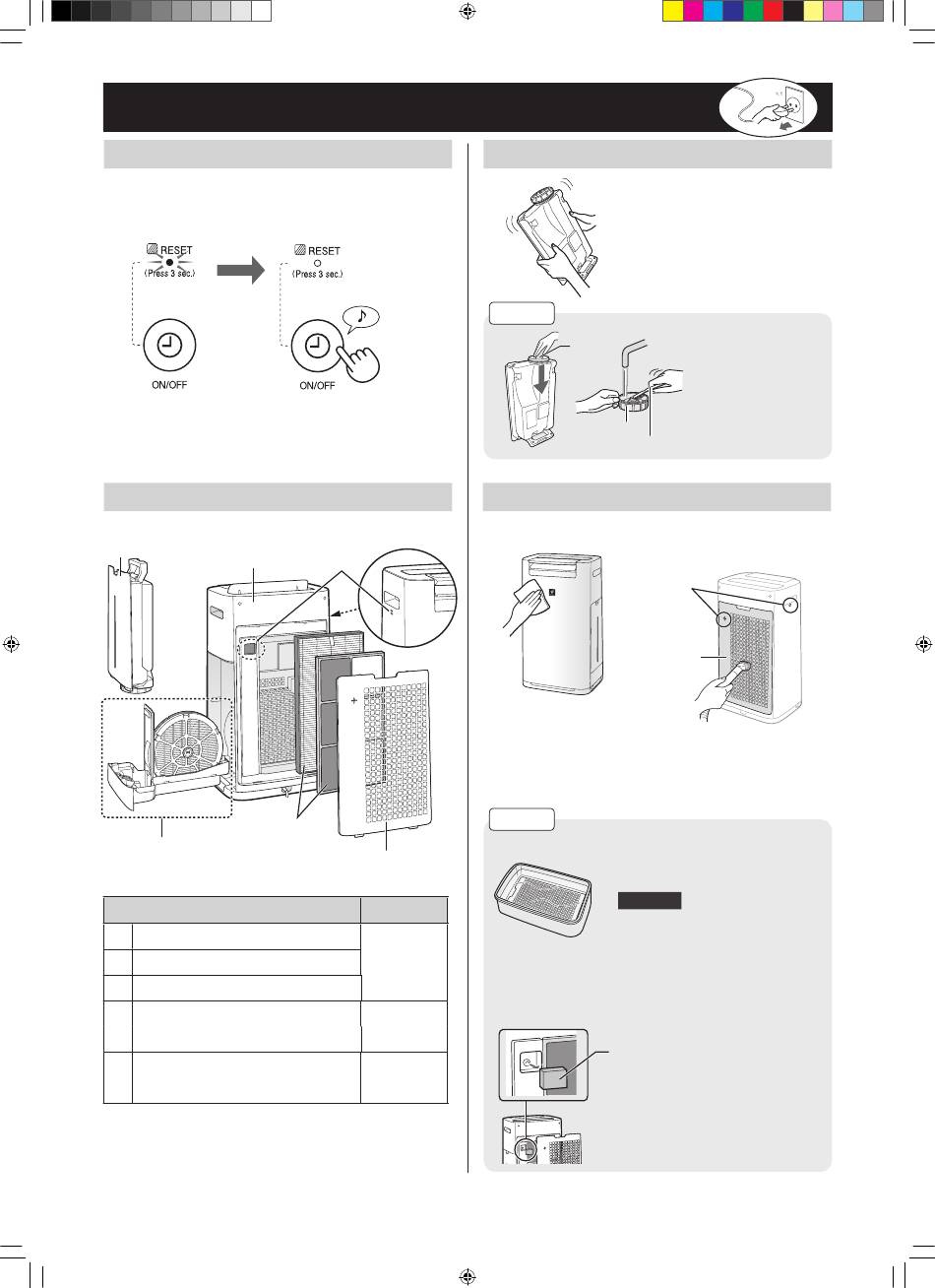 RESET
(Press 3 sec.)

ON/OFF

RESET
(Press 3 sec.)

ON/OFF