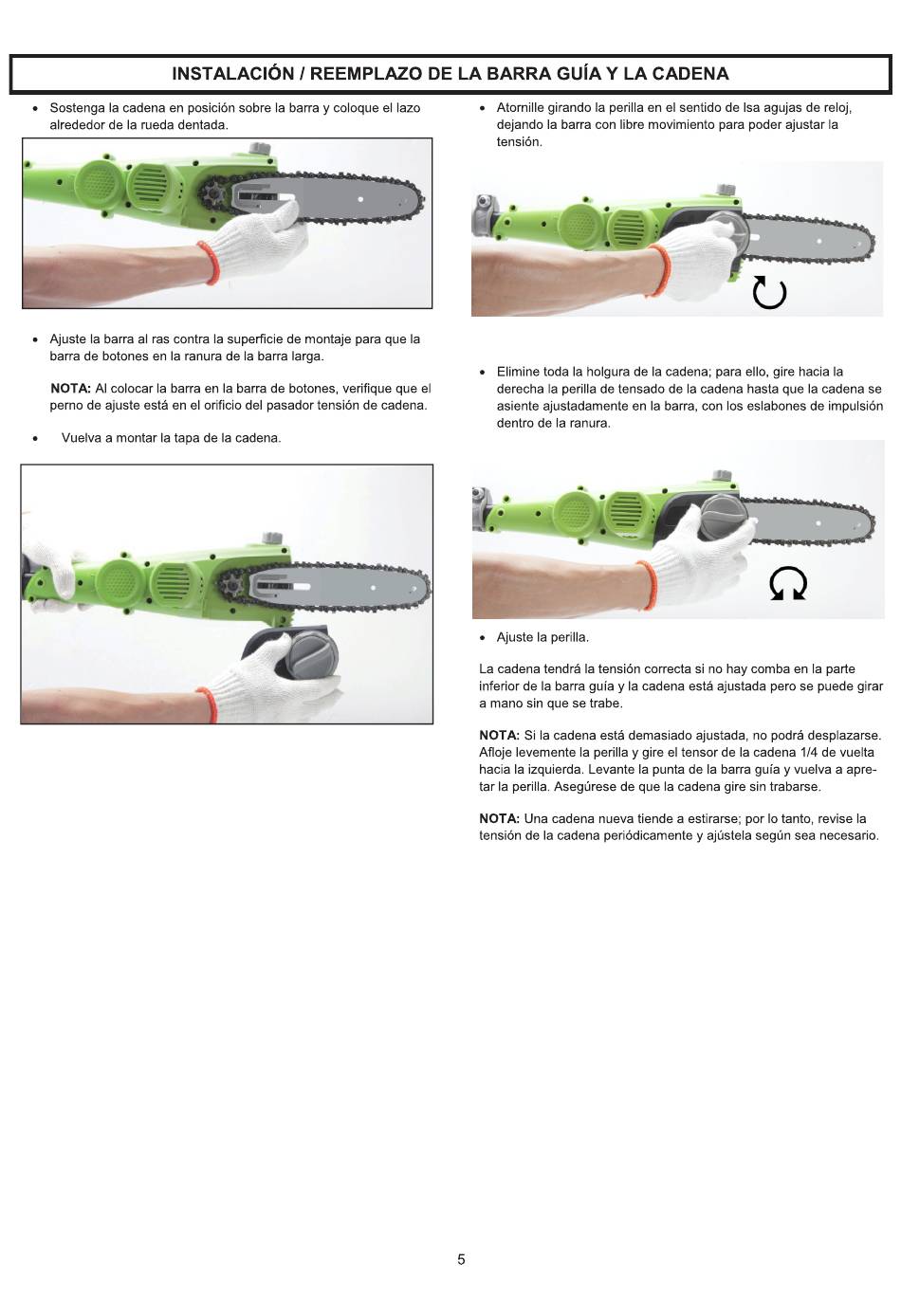 INSTALACIÓN / REEMPLAZO DE LA BARRA GUÍA Y LA CADENA

• Sostenga la cadena en posición sobre la barra y coloque el lazo alrededor de la rueda dentada.

• Ajuste la barra al ras contra la superficie de montaje para que la barra de botones en la ranura de la barra larga.

NOTA: Al colocar la barra en la barra de botones, verifique que el perno de ajuste está en el orificio del pasador tensión de cadena.

• Vuelva a montar la tapa de la cadena.

• Atornille girando la perilla en el sentido de lsa agujas de reloj, dejando la barra con libre movimiento para poder ajustar la tensión.

• Elimine toda la holgura de la cadena; para ello, gire hacia la derecha la perilla de tensado de la cadena hasta que la cadena se asiente ajustadamente en la barra, con los eslabones de impulsión dentro de la ranura.

• Ajuste la perilla.

La cadena tendrá la tensión correcta si no hay comba en la parte inferior de la barra guía y la cadena está ajustada pero se puede girar a mano sin que se trabe.

NOTA: Si la cadena está demasiado ajustada, no podrá desplazarse. Afloje levemente la perilla y gire el tensor de la cadena 1/4 de vuelta hacia la izquierda. Levante la punta de la barra guía y vuelva a apretar la perilla. Asegúrese de que la cadena gire sin trabarse.

NOTA: Una cadena nueva tiende a estirarse; por lo tanto, revise la tensión de la cadena periódicamente y ajústela según sea necesario.

5