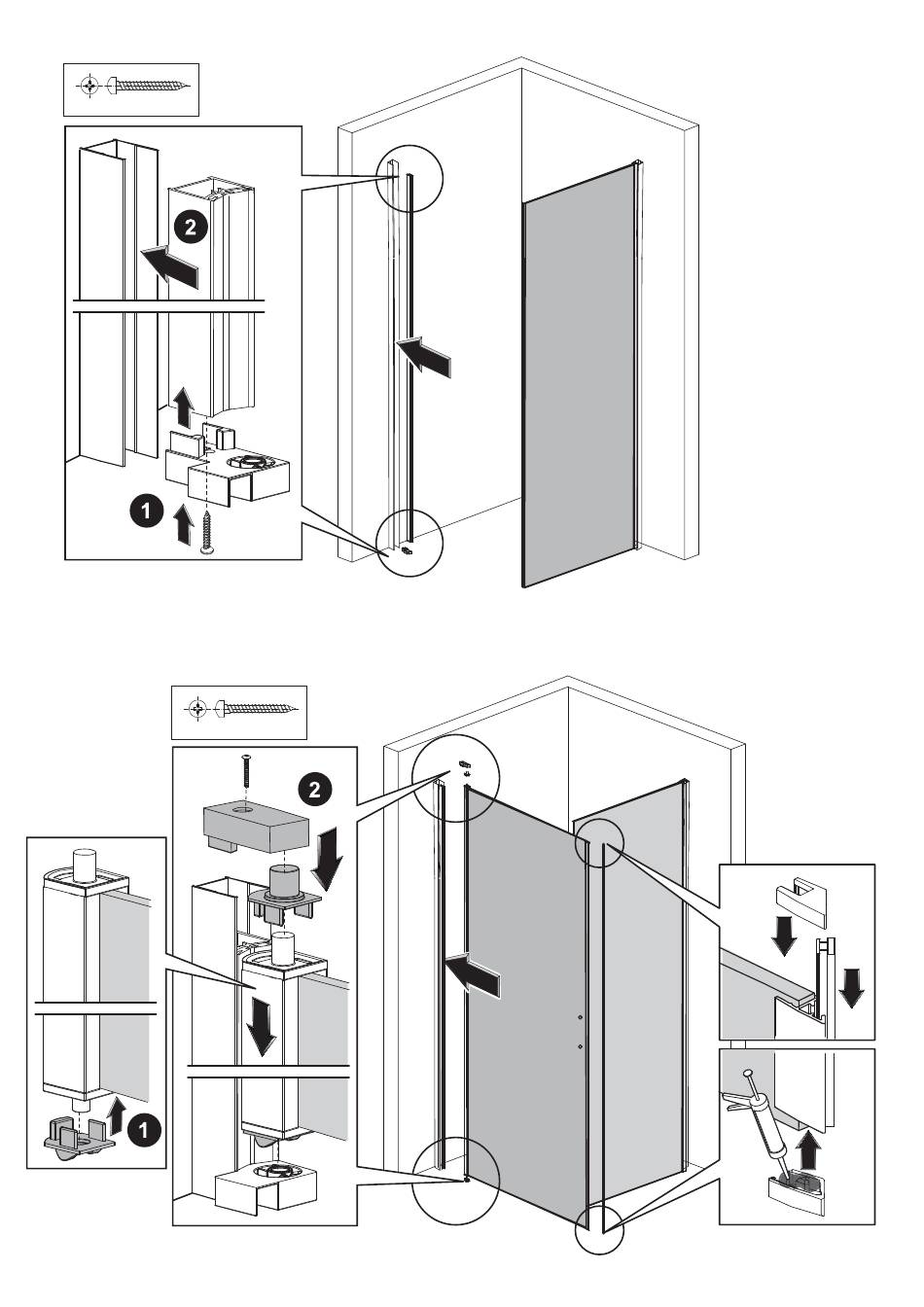 2
1
2
1