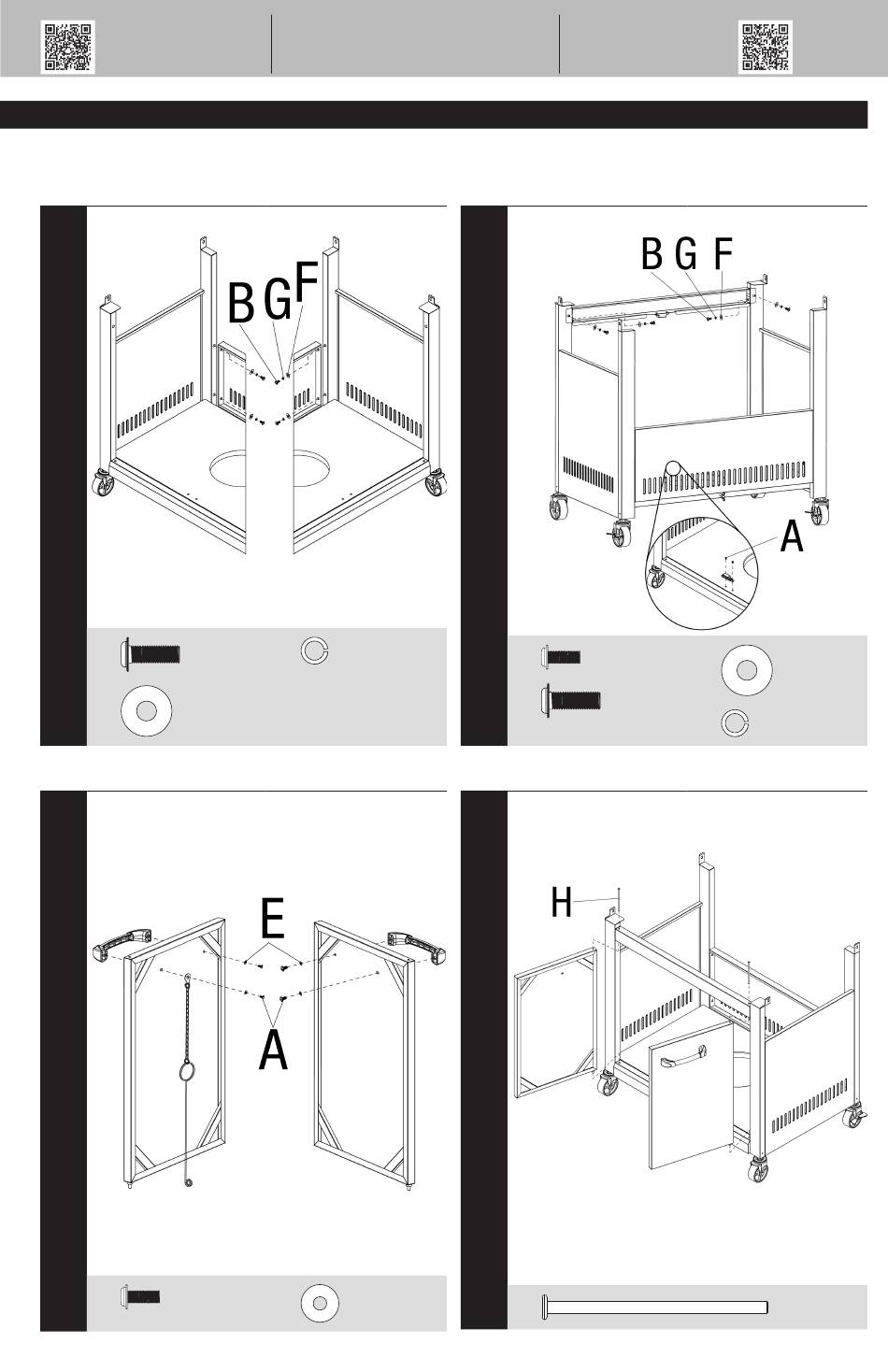 B G F

B G F

A

E

A

H