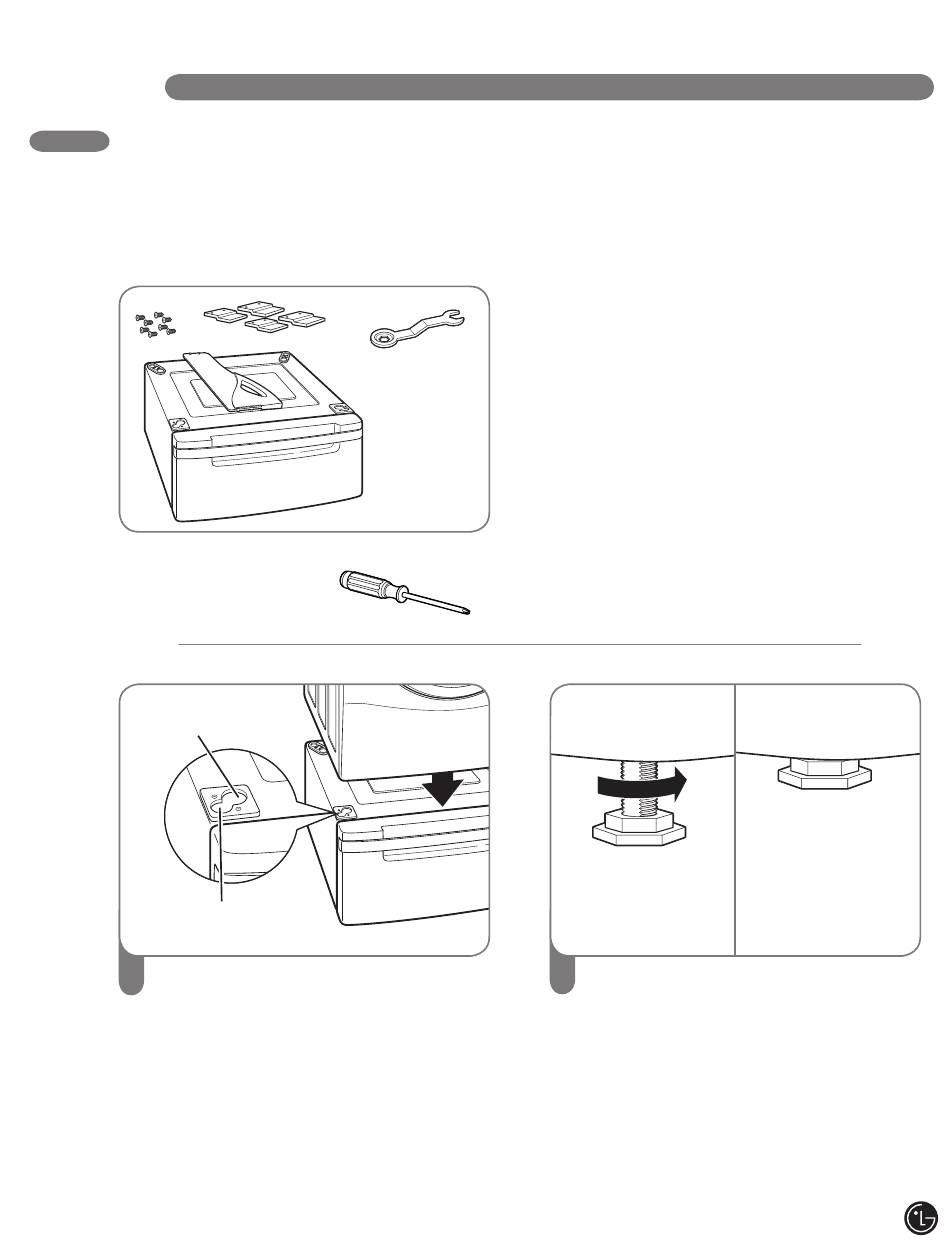 LG