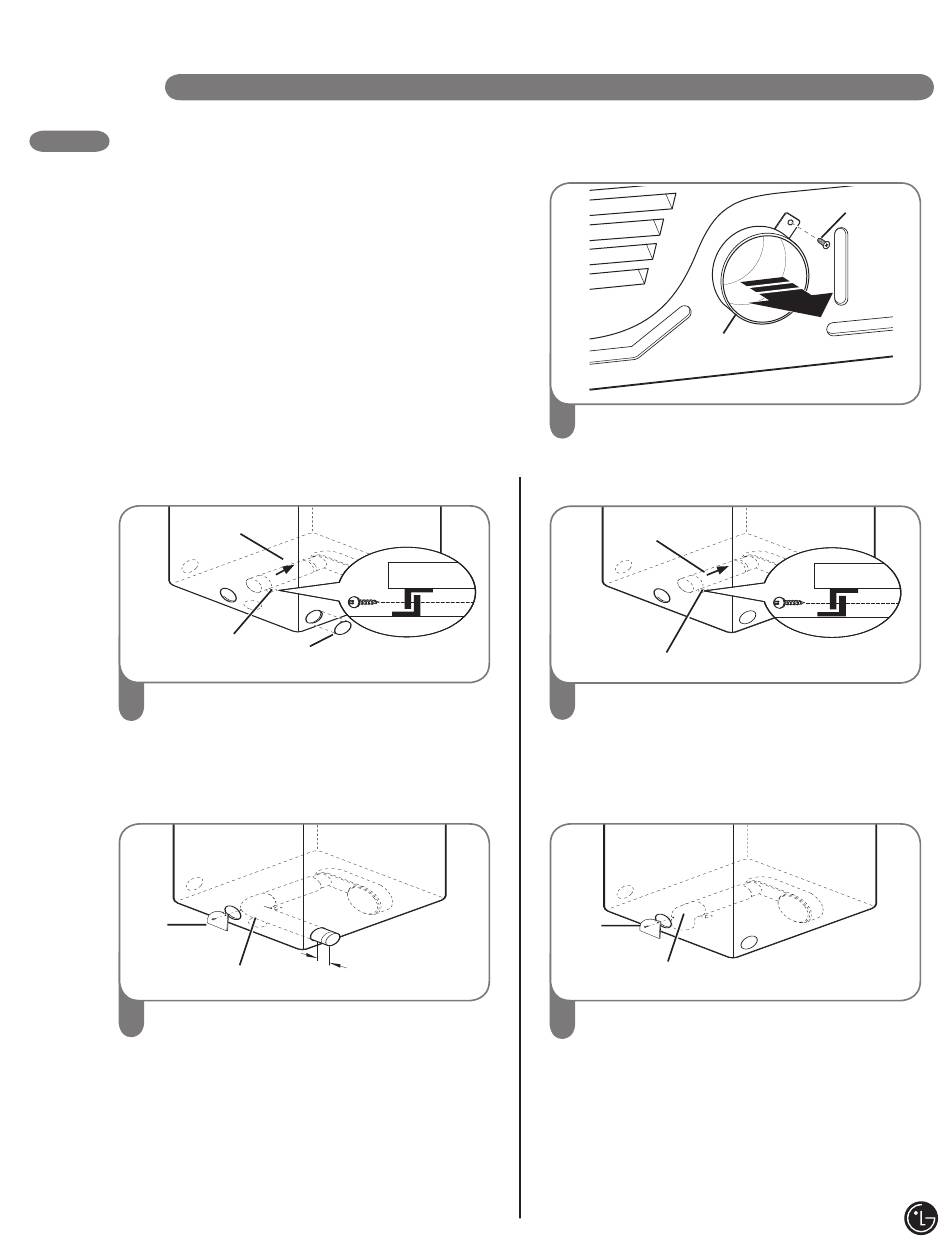 LG