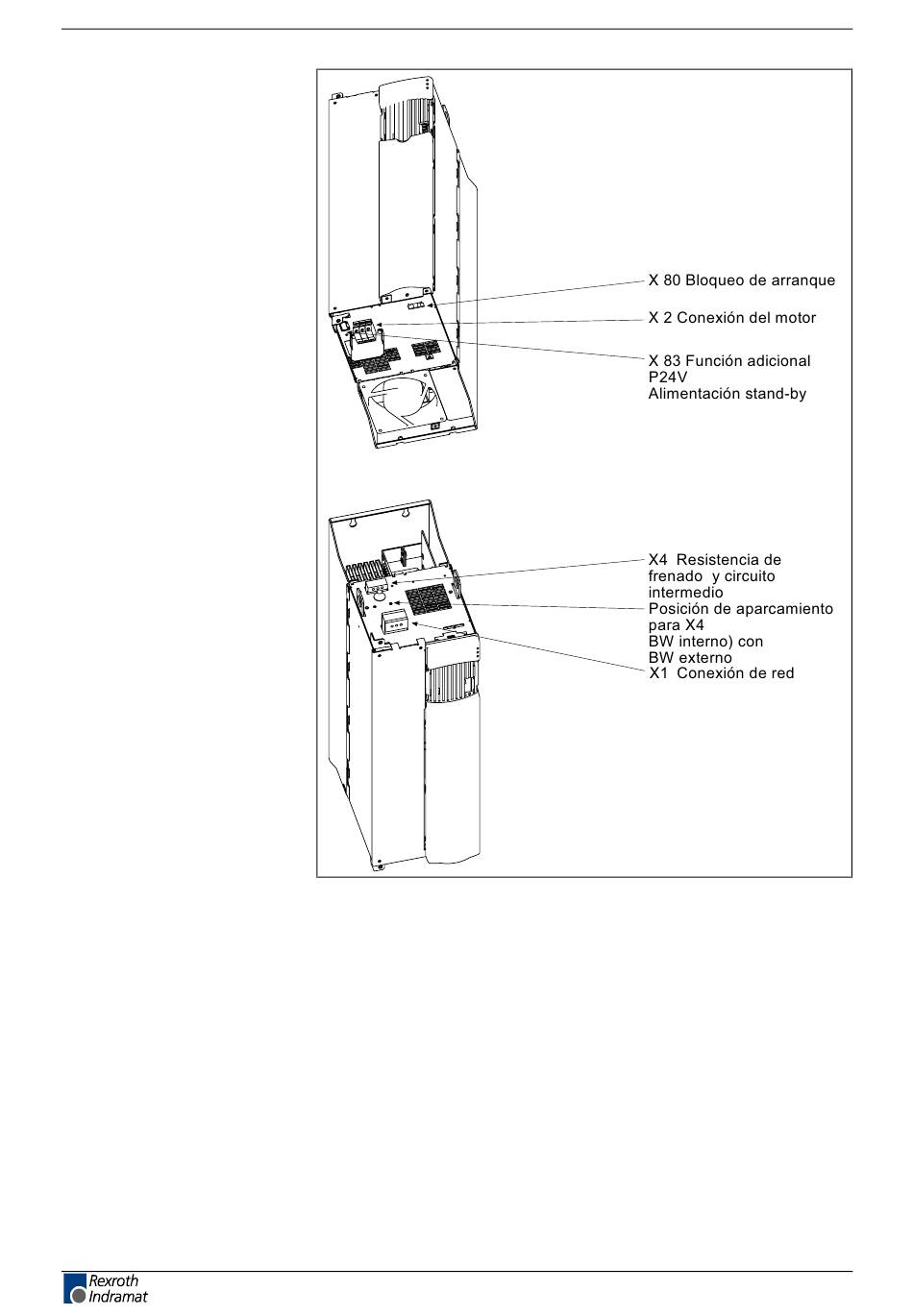 X 80 Bloqueo de arranque

X 2 Conexión del motor

X 83 Función adicional P24V
Alimentación stand-by

X4 Resistencia de frenado y circuito intermedio
Posición de aparcamiento para X4
BW interno) con BW externo
X1 Conexión de red

Rexroth
Indramat