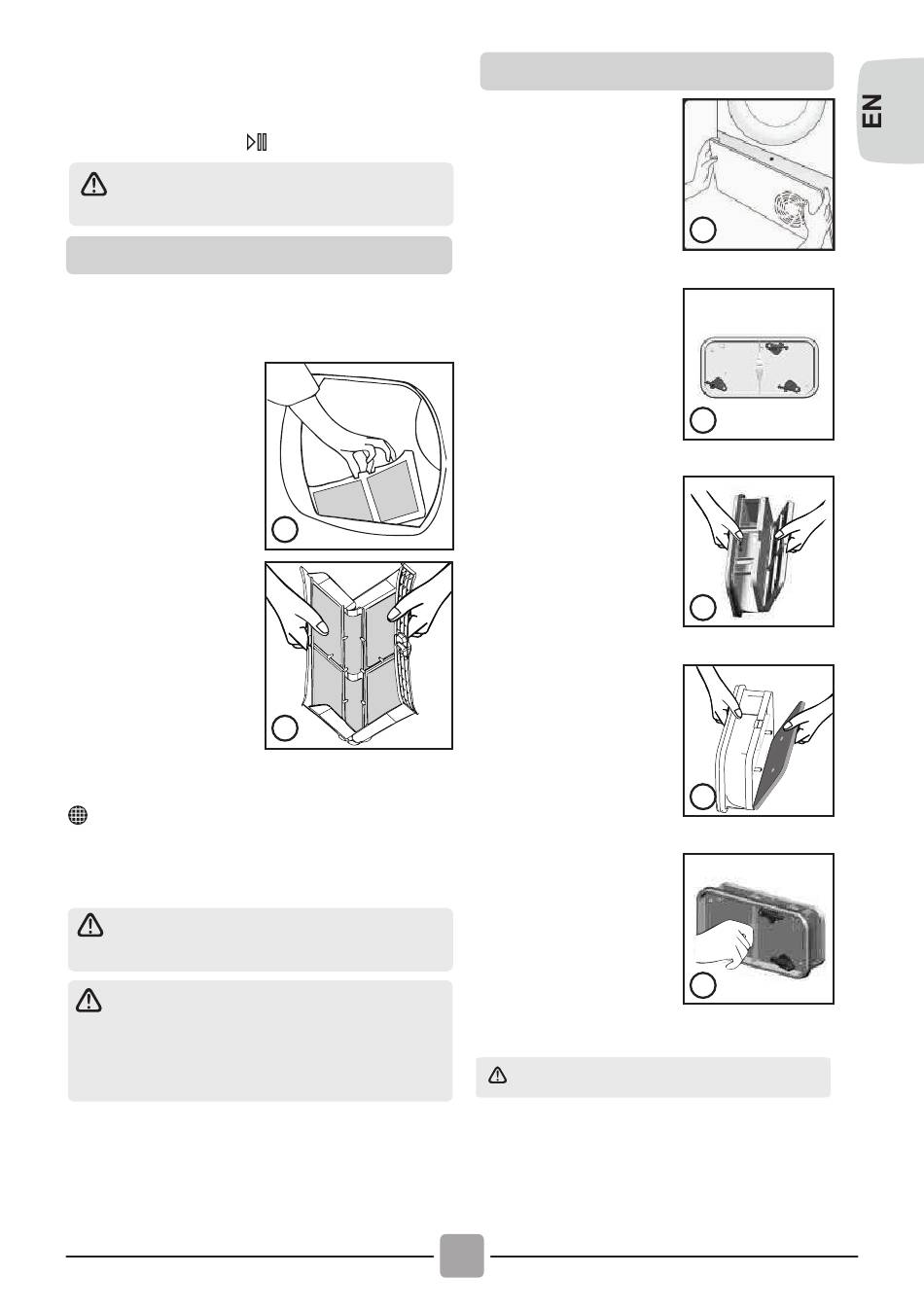 EN