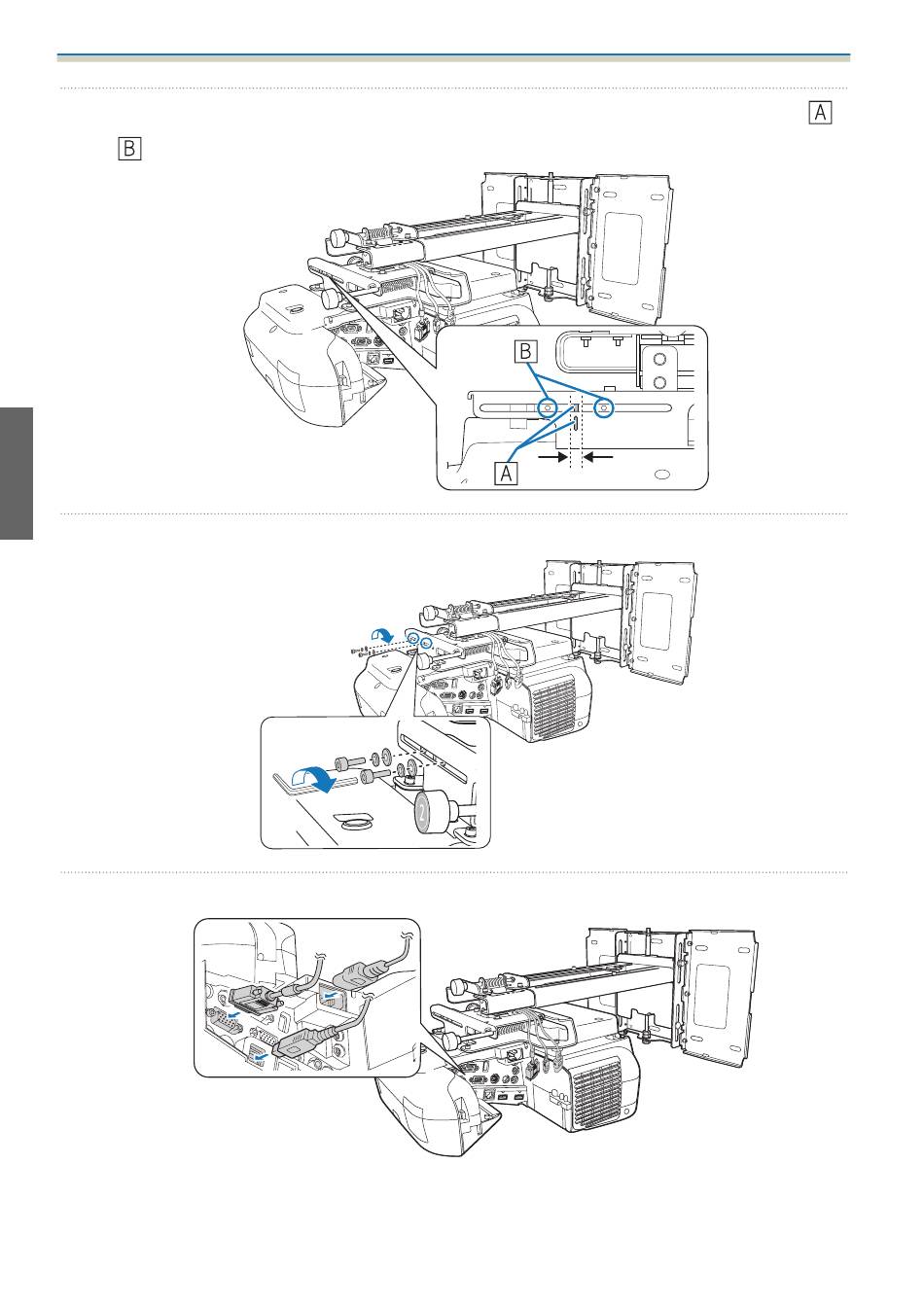 A

B

B

A