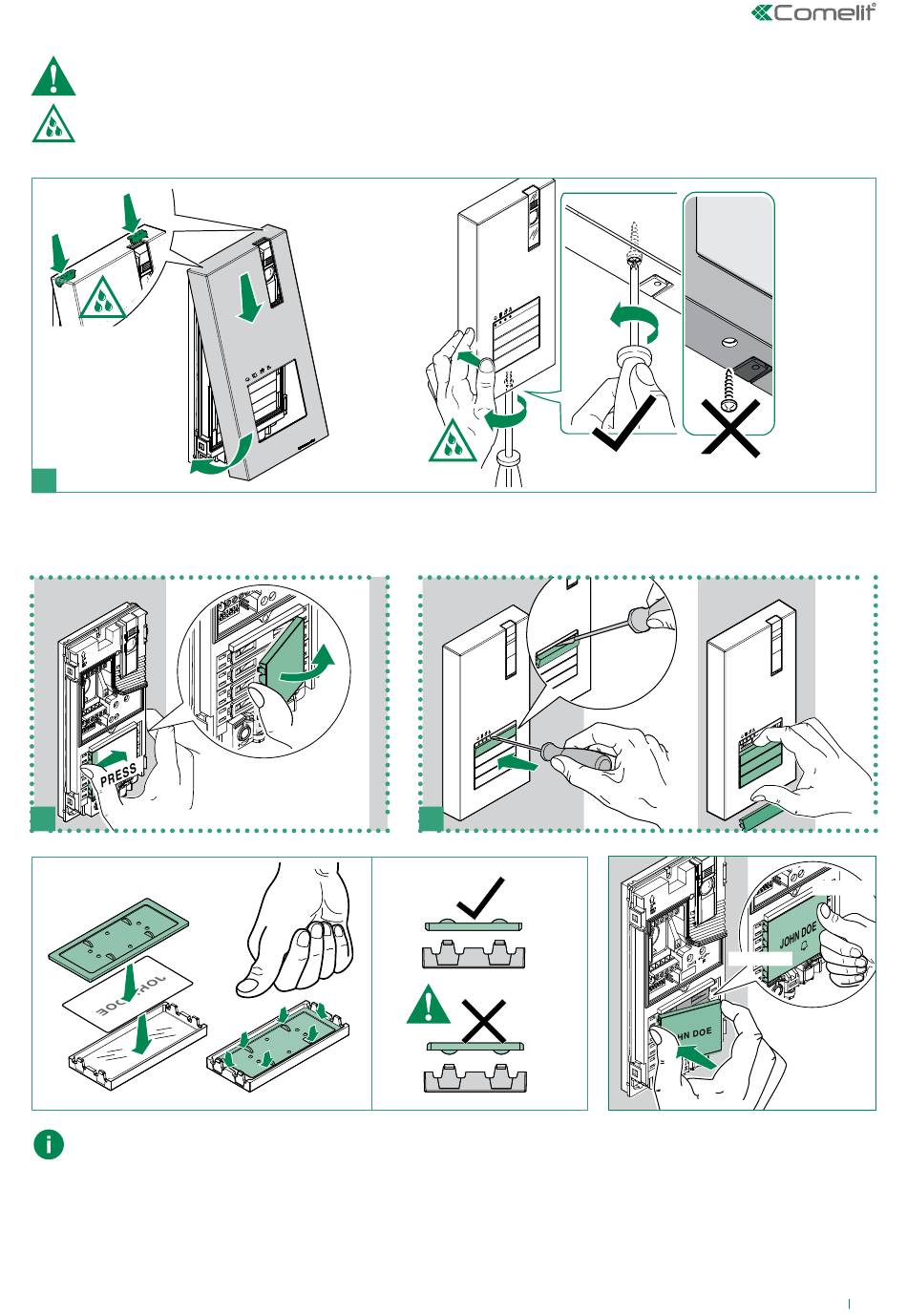 Comelit

PRESS

JOHN DOE

JOHN DOE

JOHN DOE