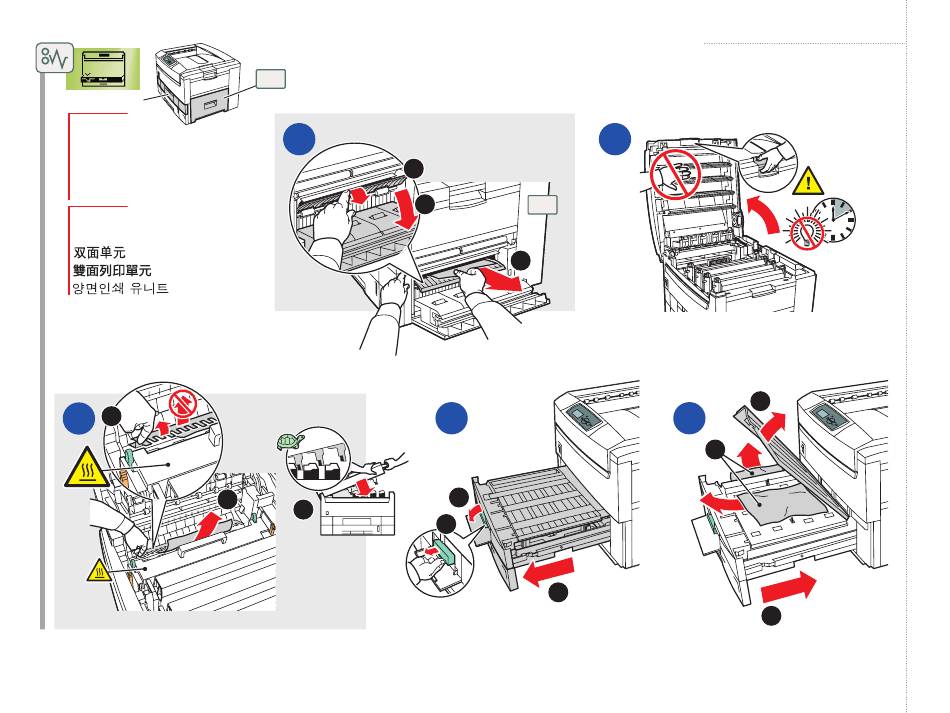 双面单元
雙面列印單元
양면인쇄 유니트