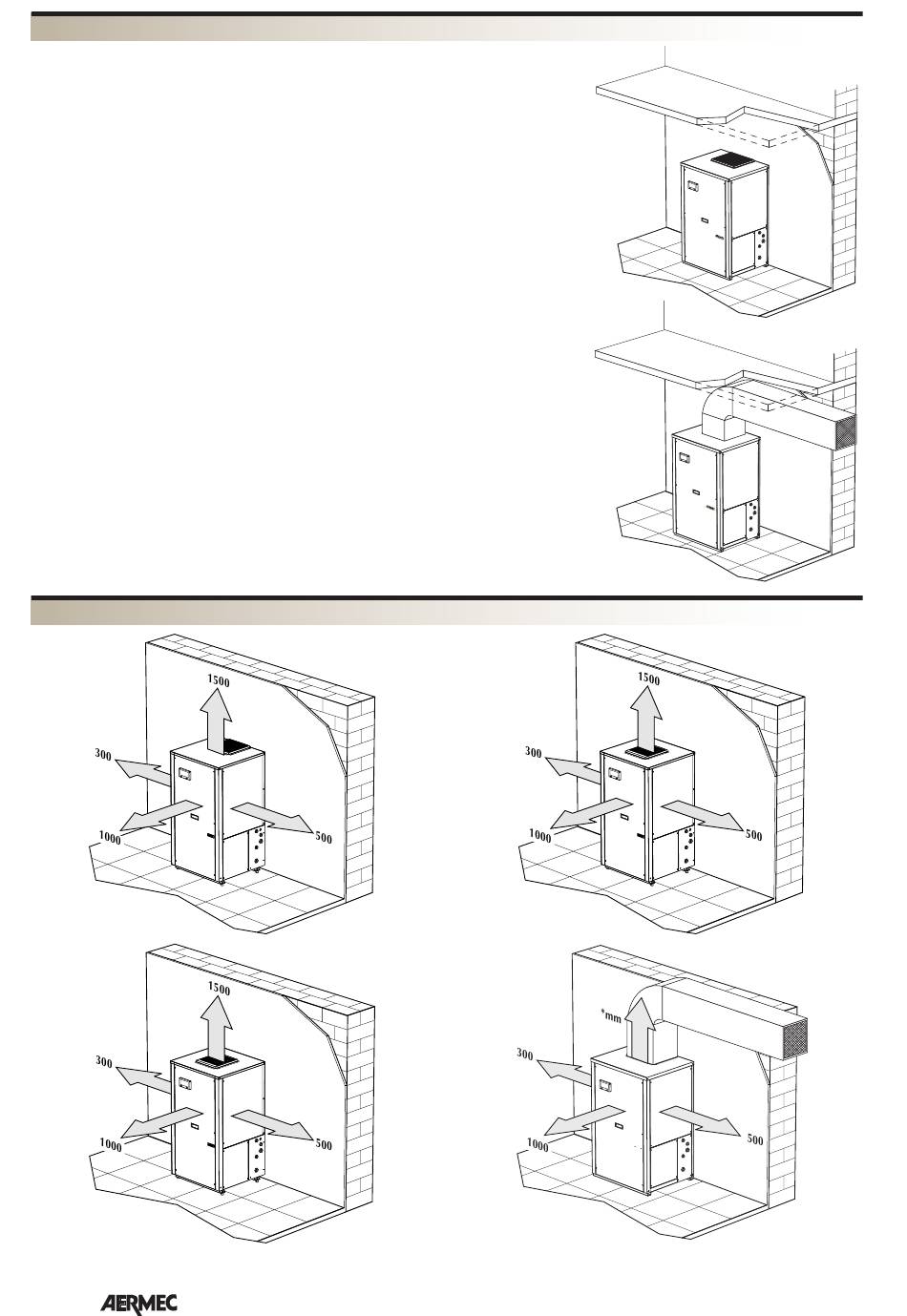 1500
300
1000
500

1500
300
1000
500

1500
300
1000
500

*mm
300
1000
500

AERMEC