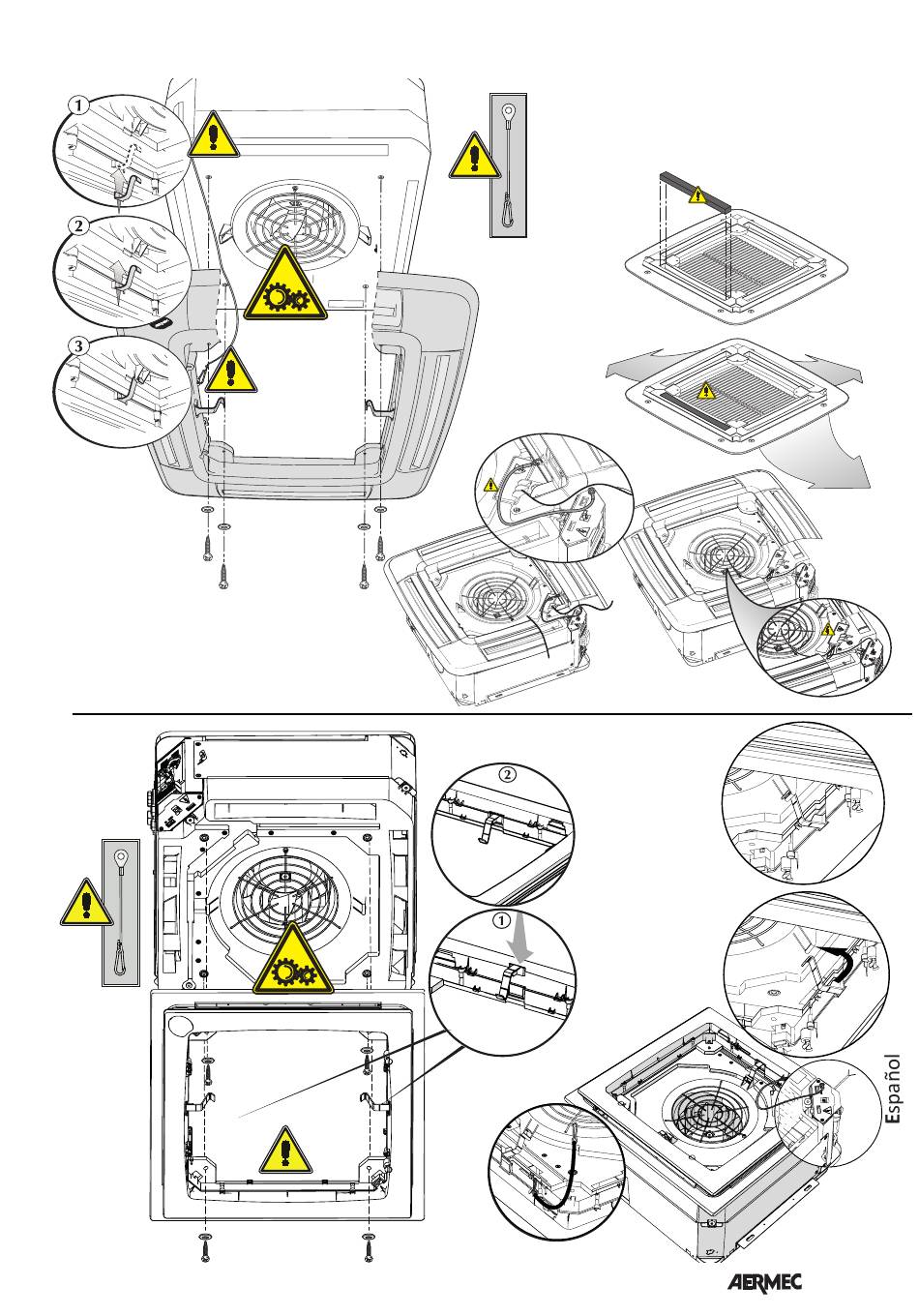 1
2
3
2
1
Español
AERMEC