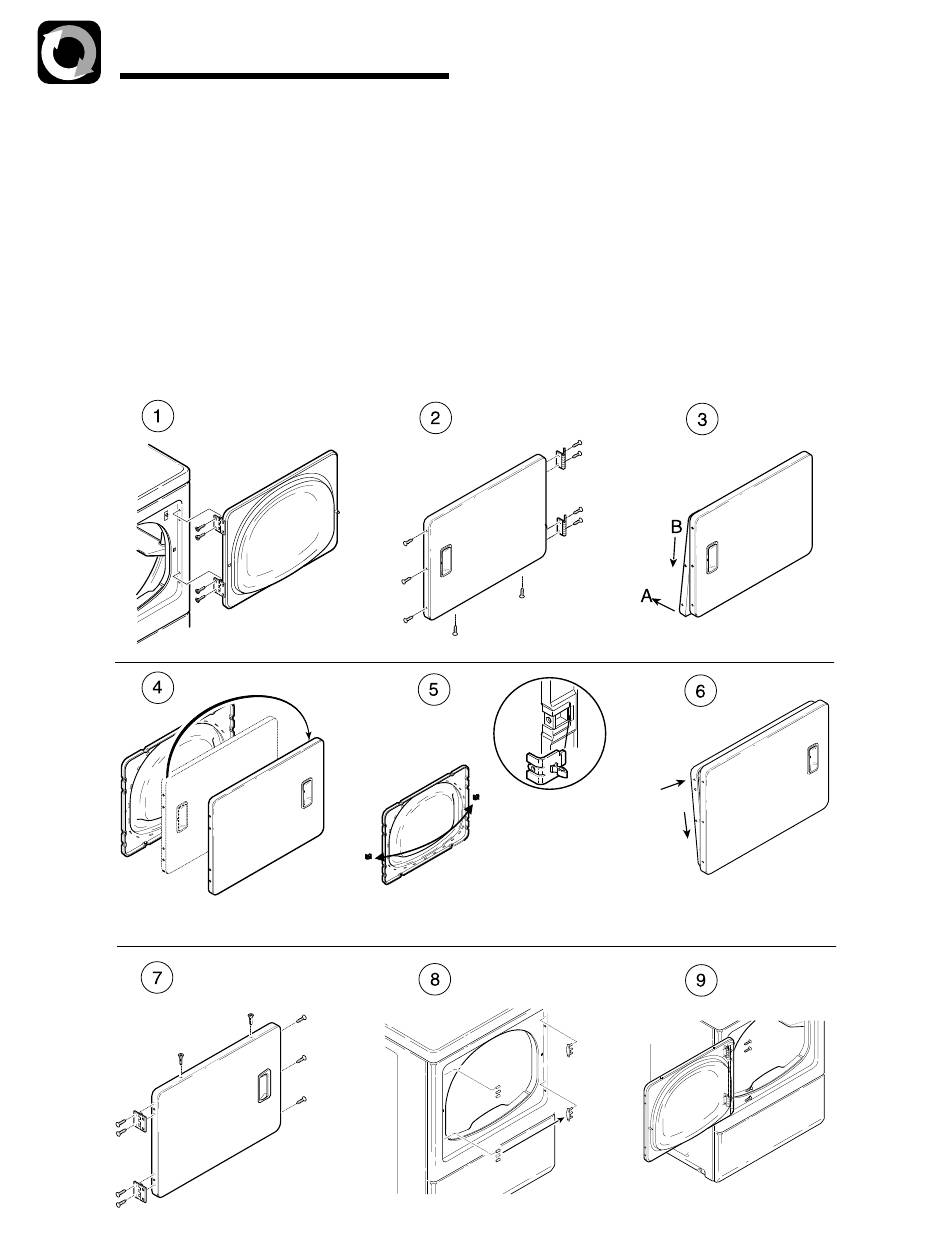 1

2

3

B

A

4

5

6

7

8

9