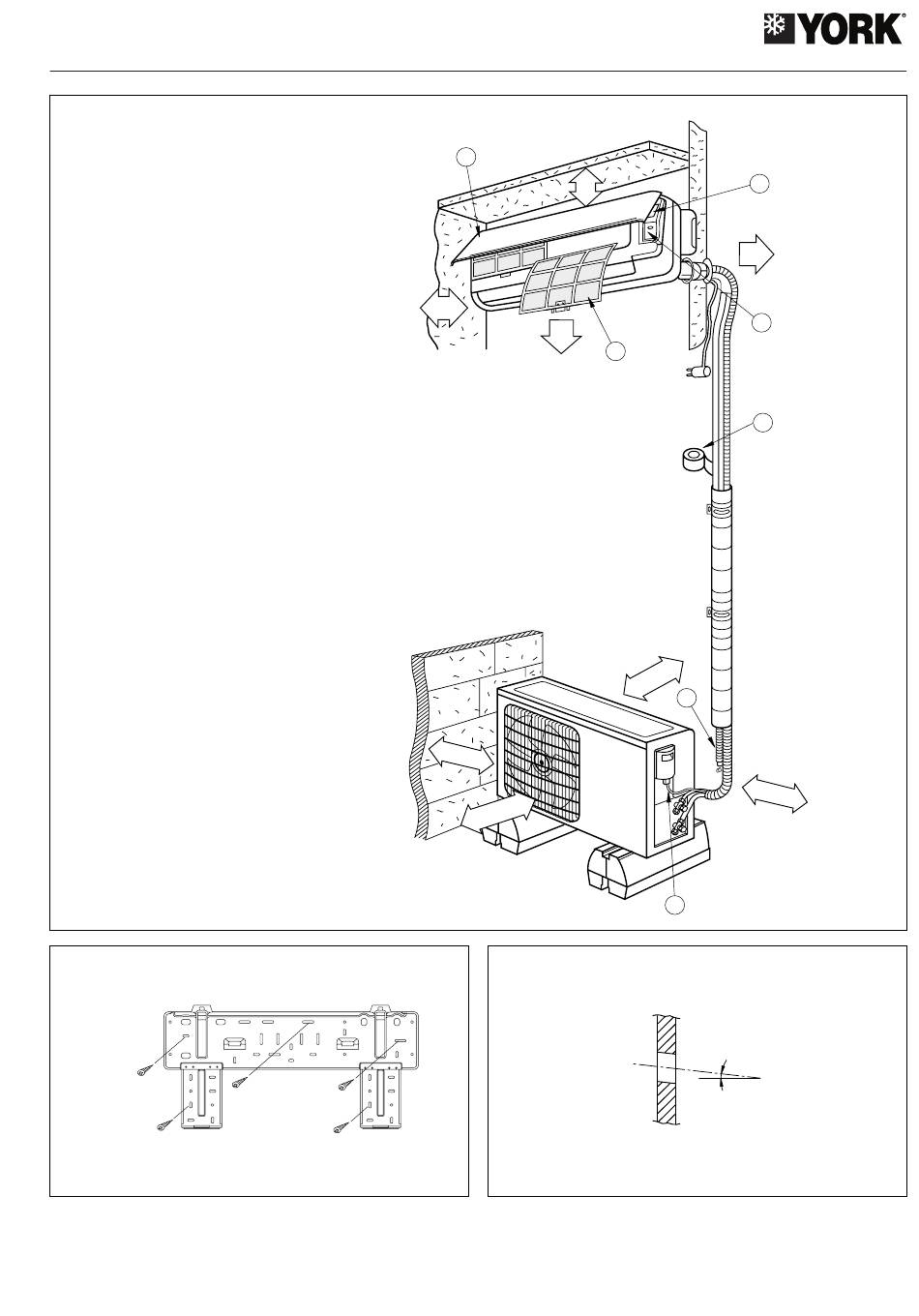 YORK