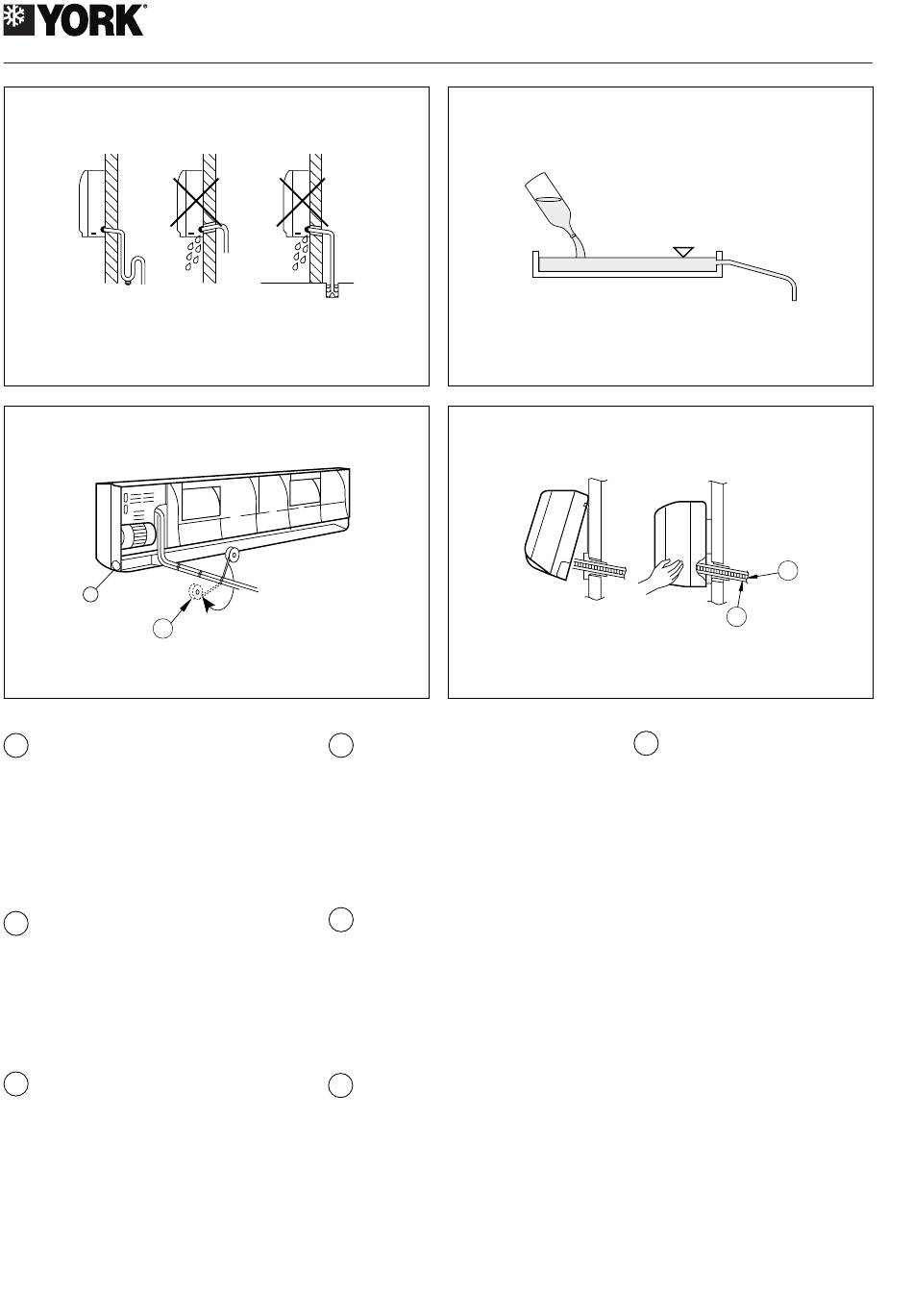 YORK®