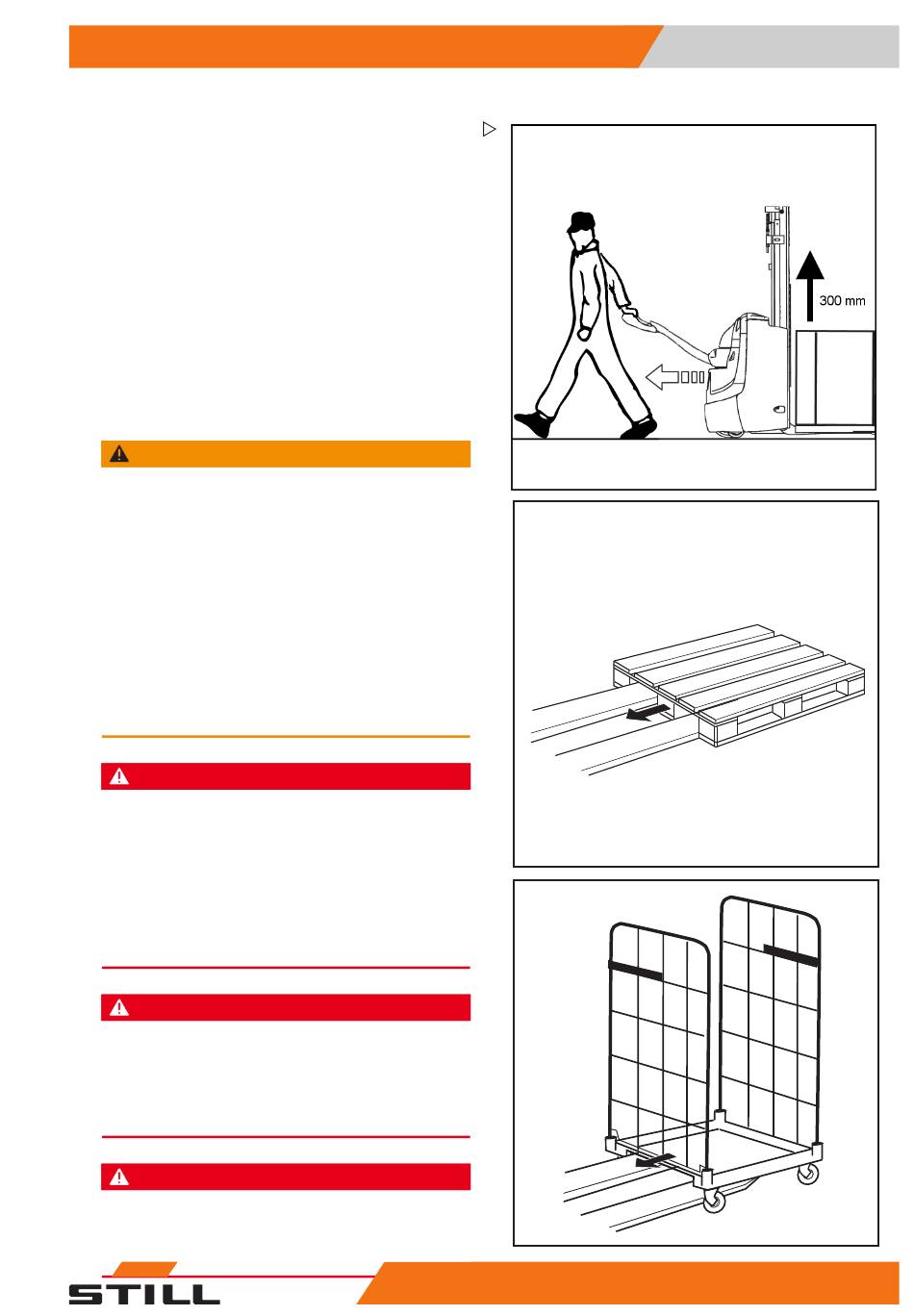 300 mm

STILL