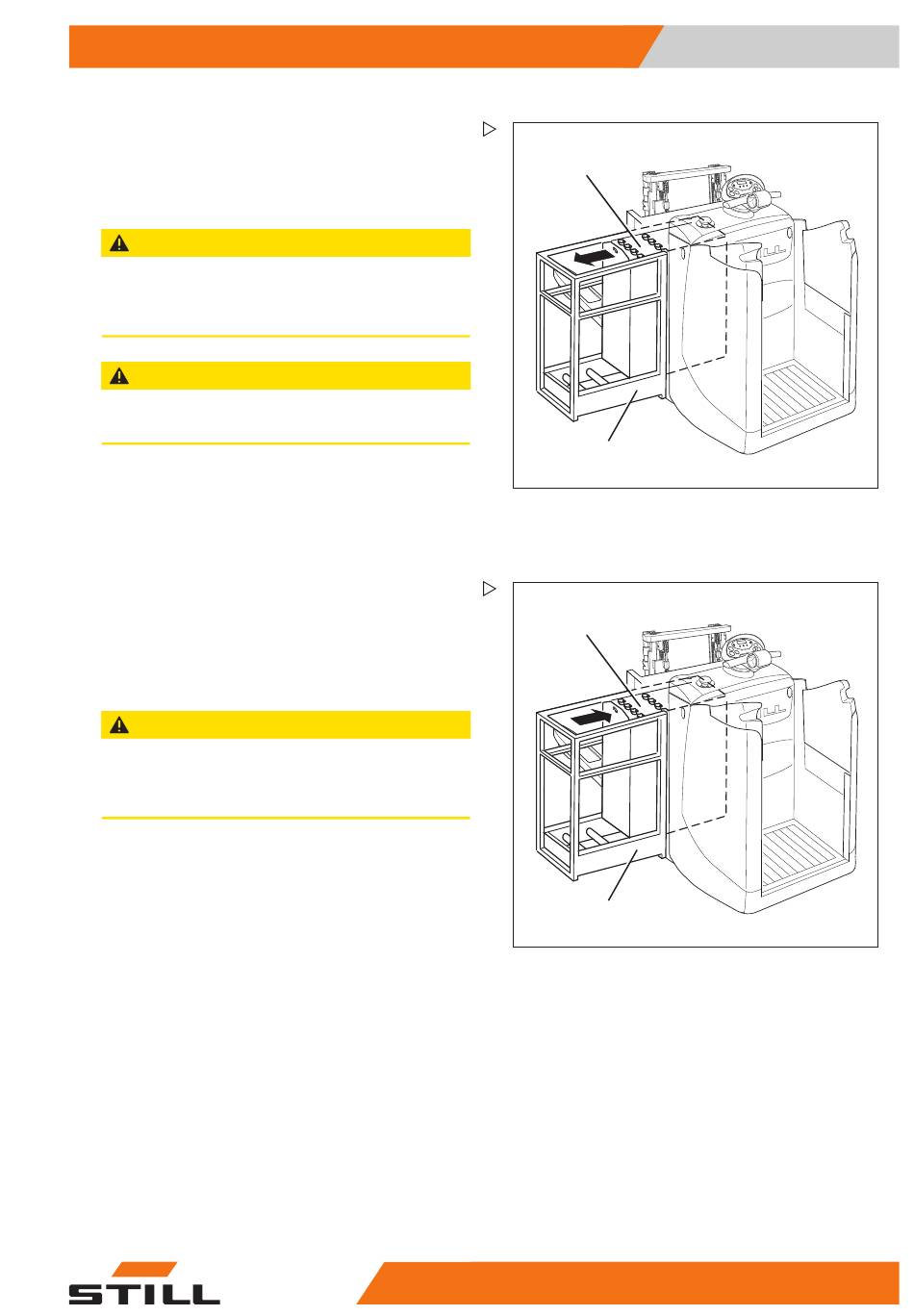 STILL