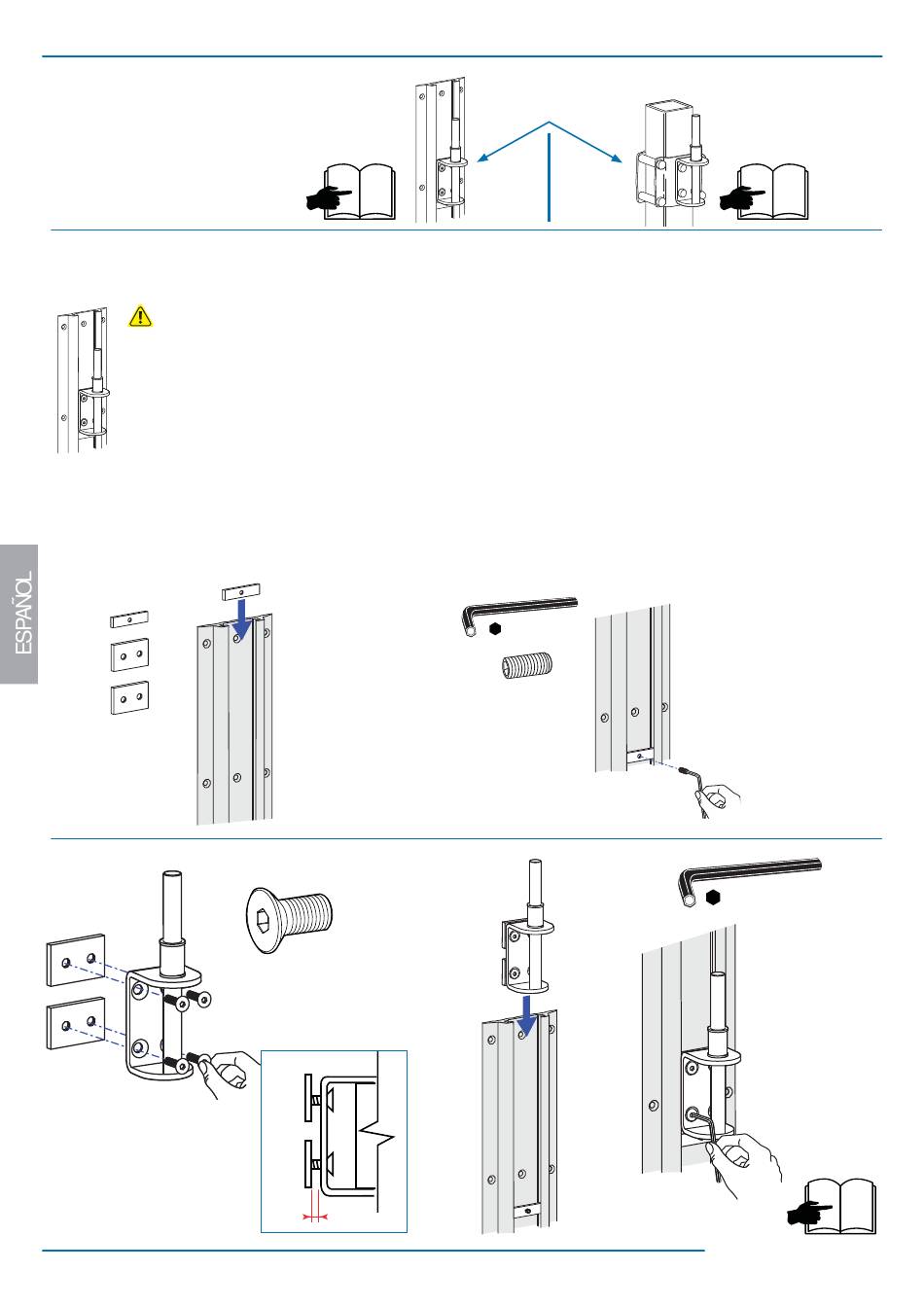 ESPAÑOL