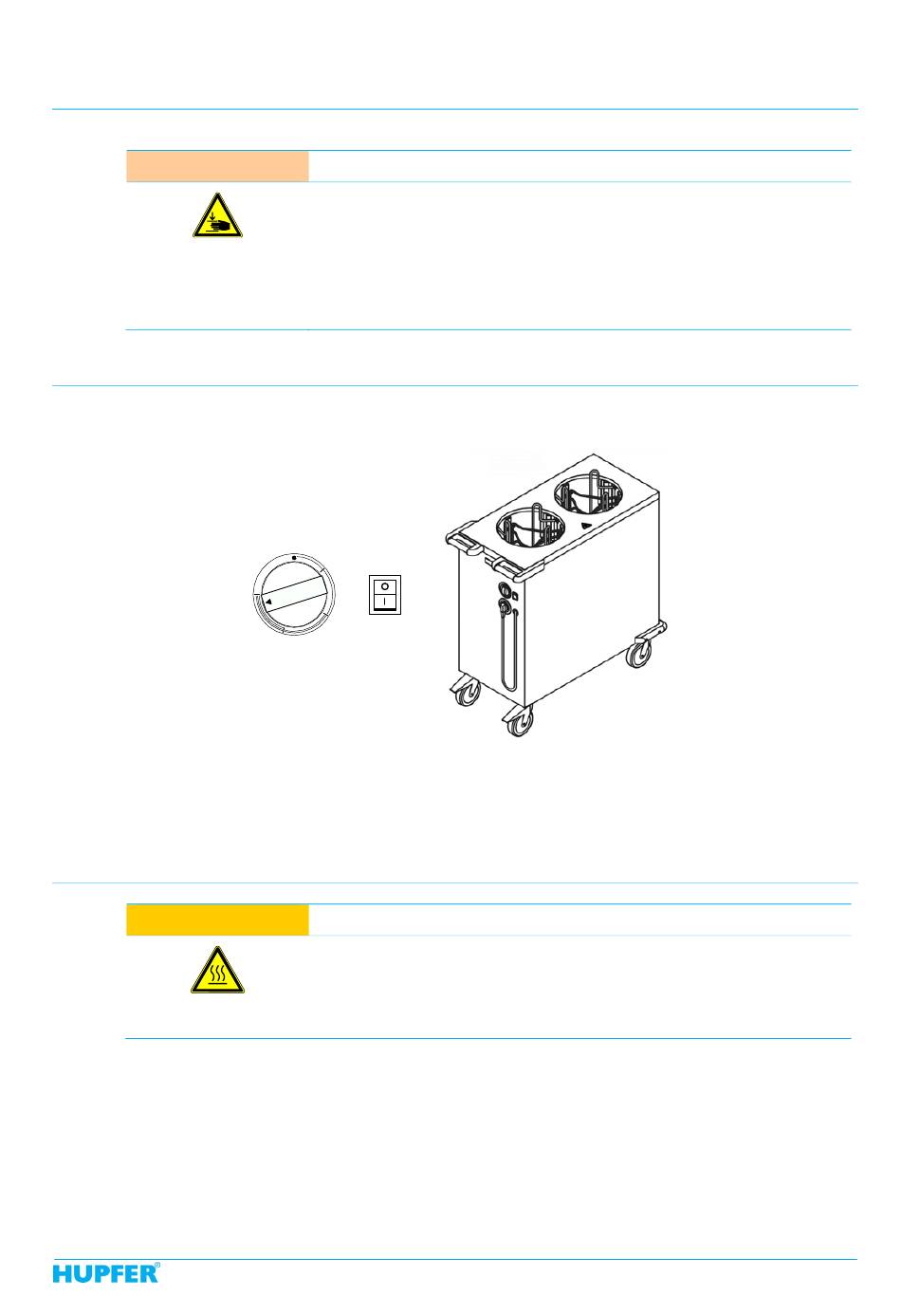 O

I

HUPFER®