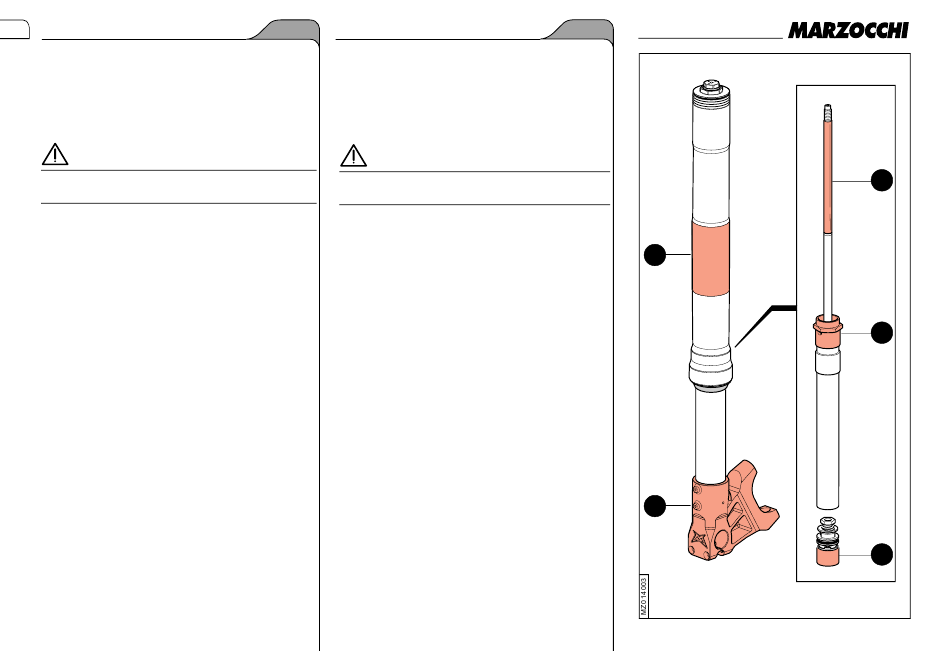 MARZOCCHI

MZ014003