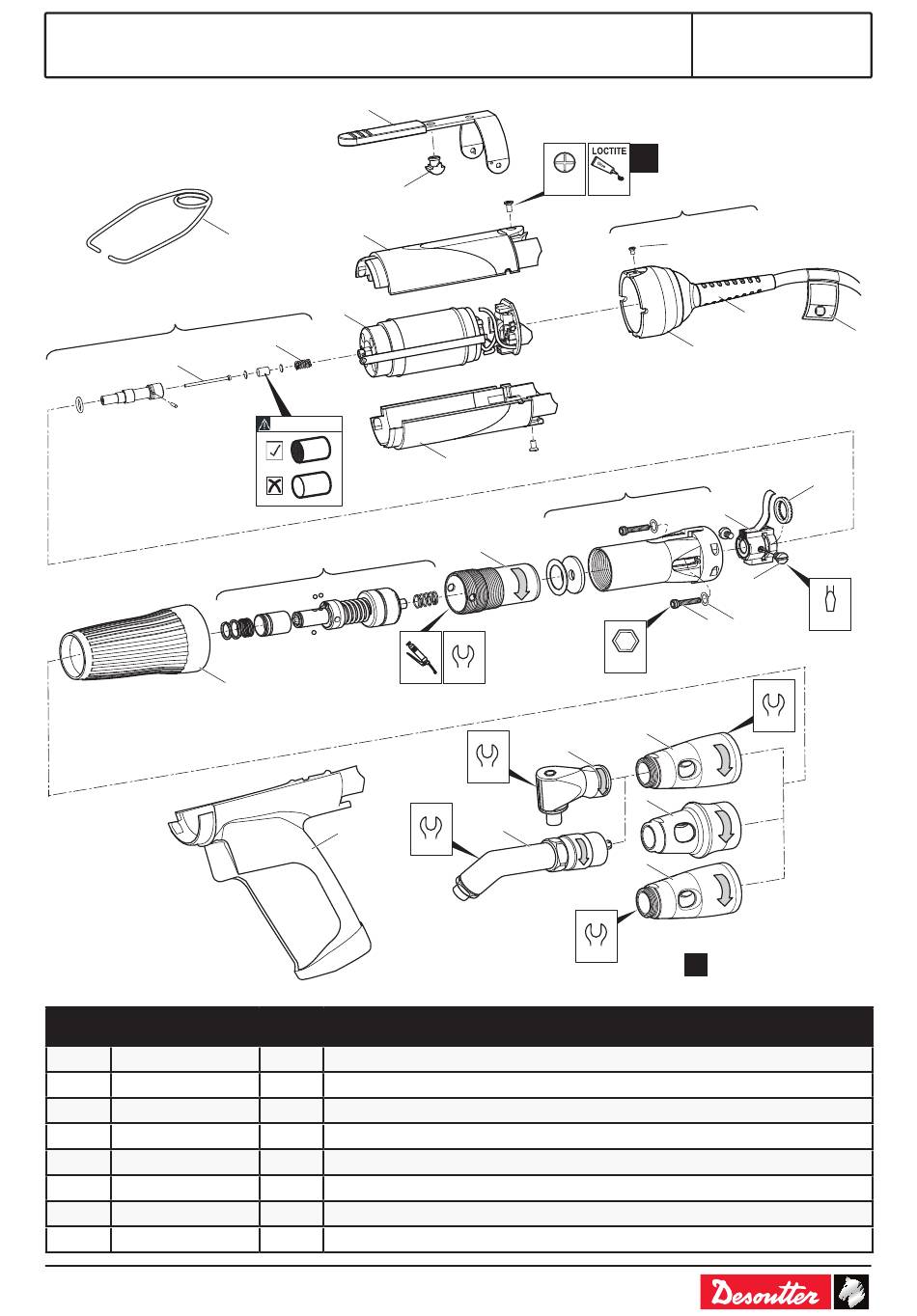 LOCTITE

Desoutter