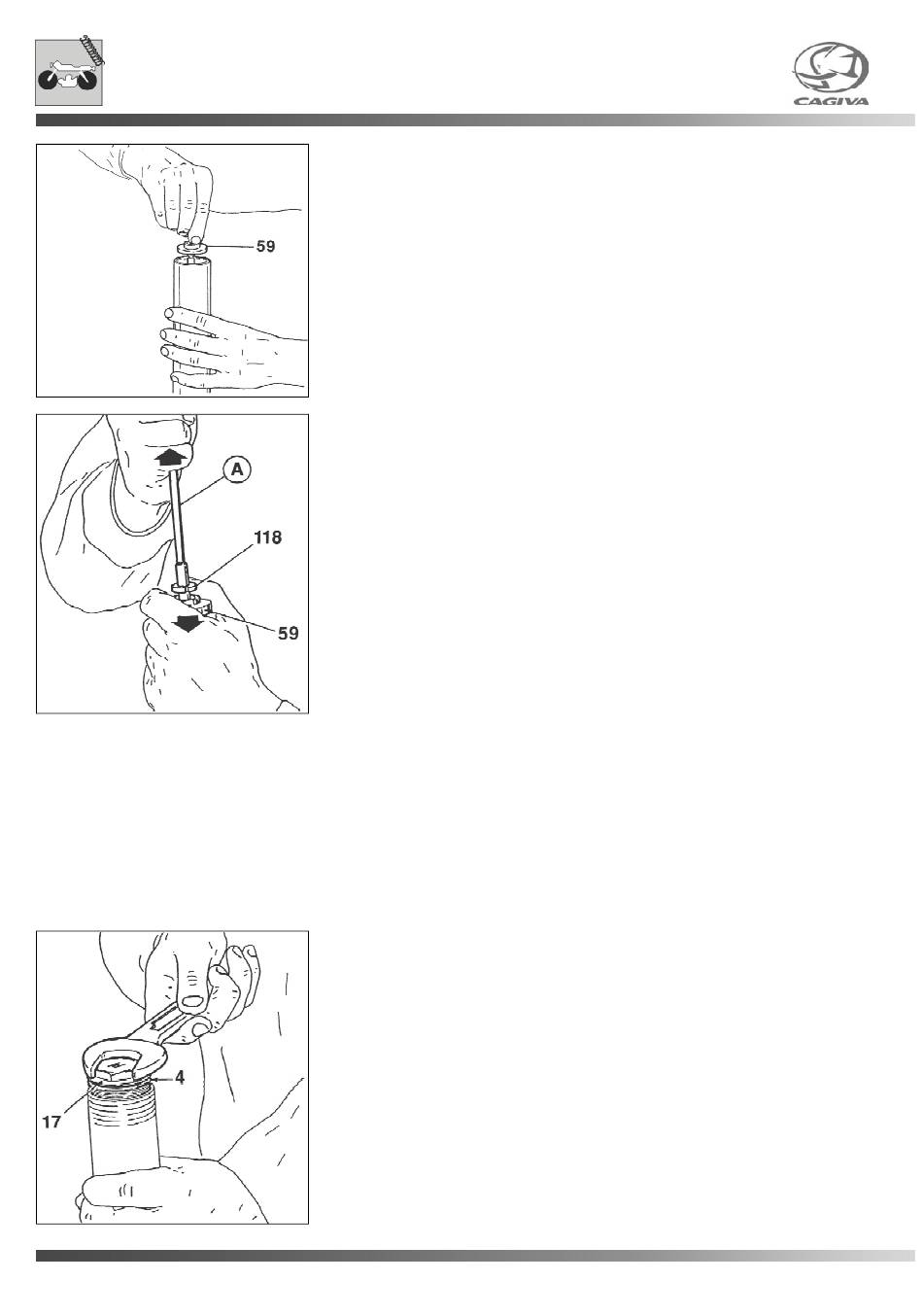 CAGIVA

59

A

118

59

4

17