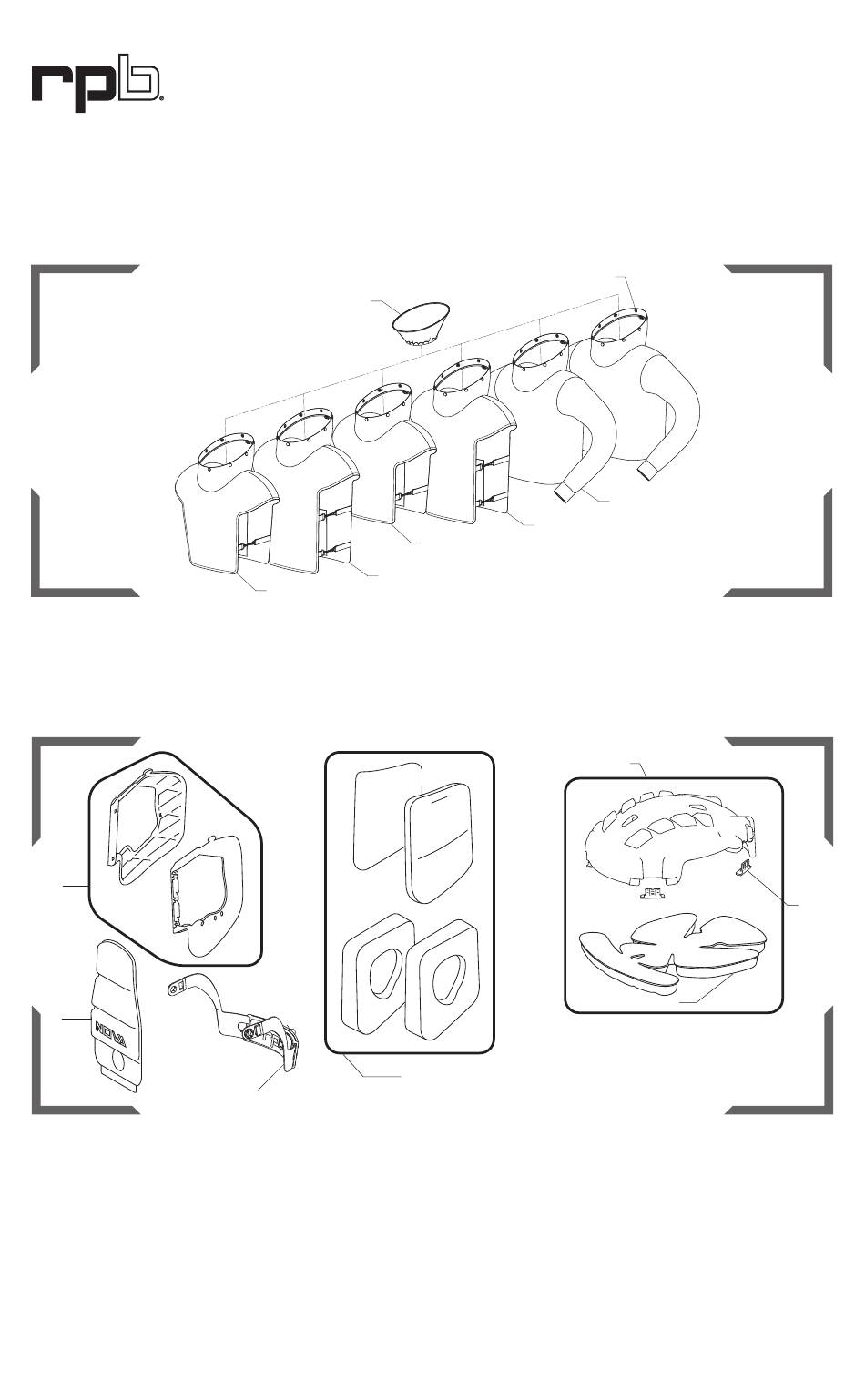 rpb

NOVA