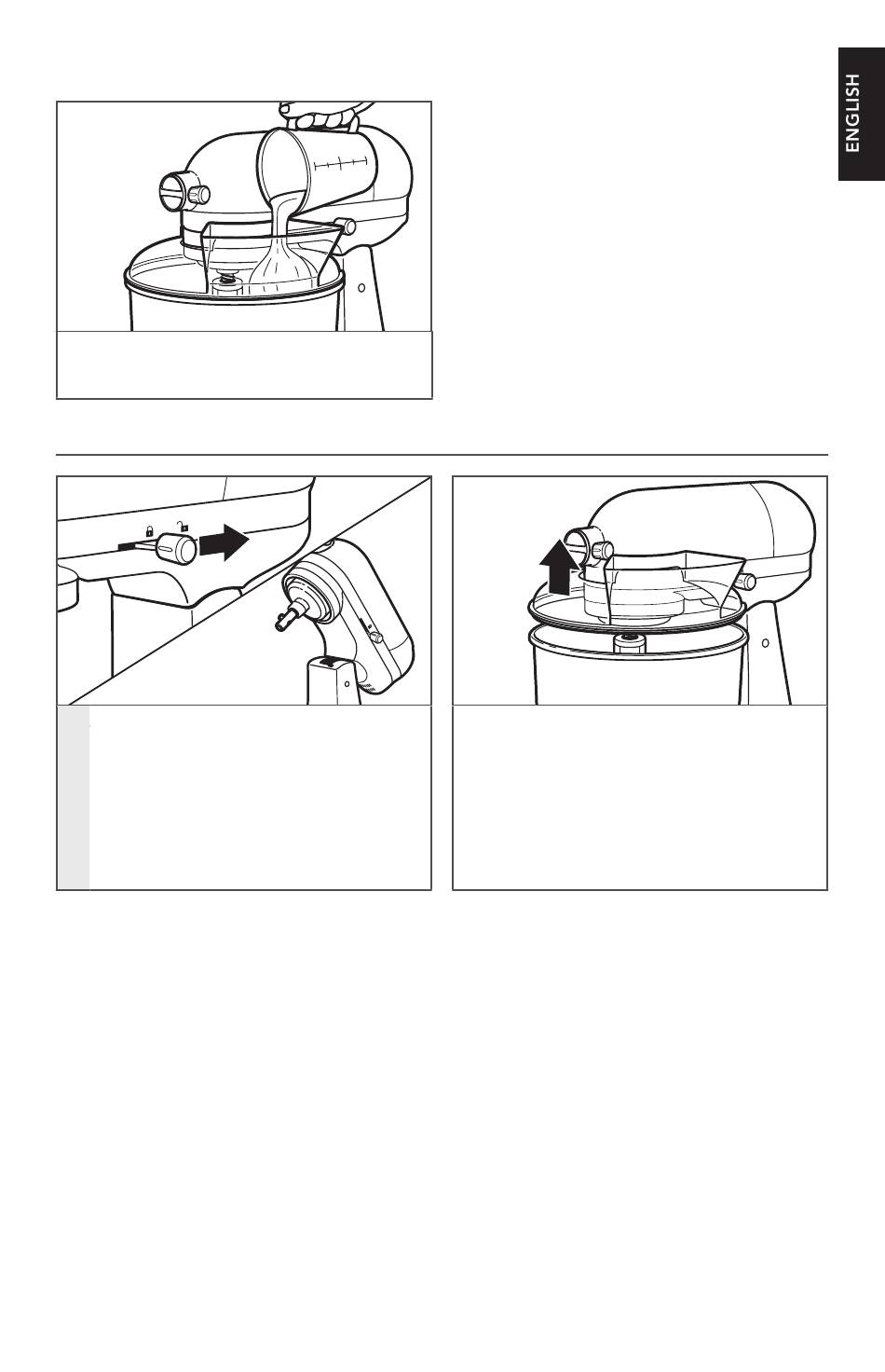 ENGLISH