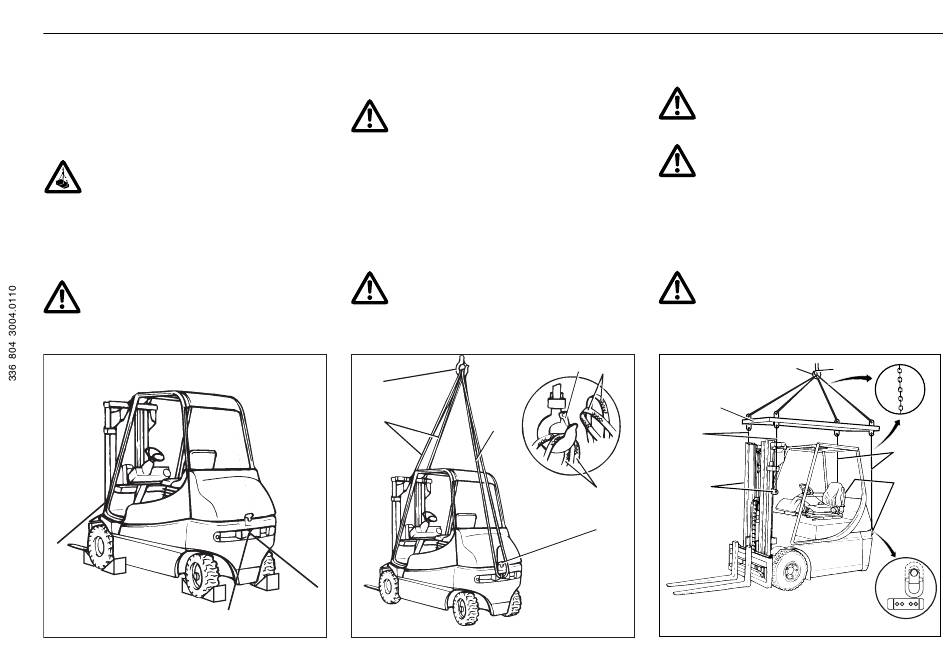 336 804 3004.0110