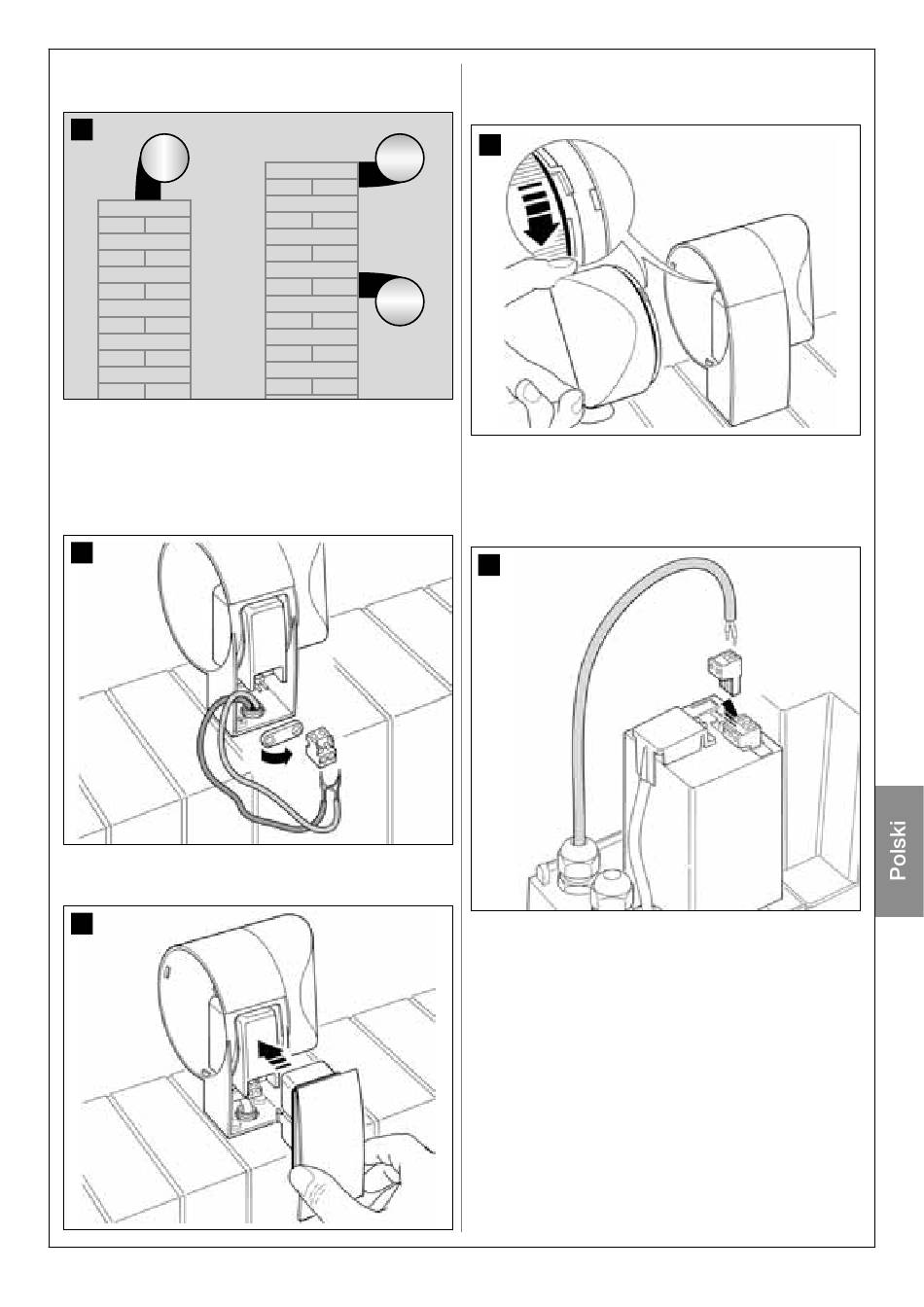 Polski