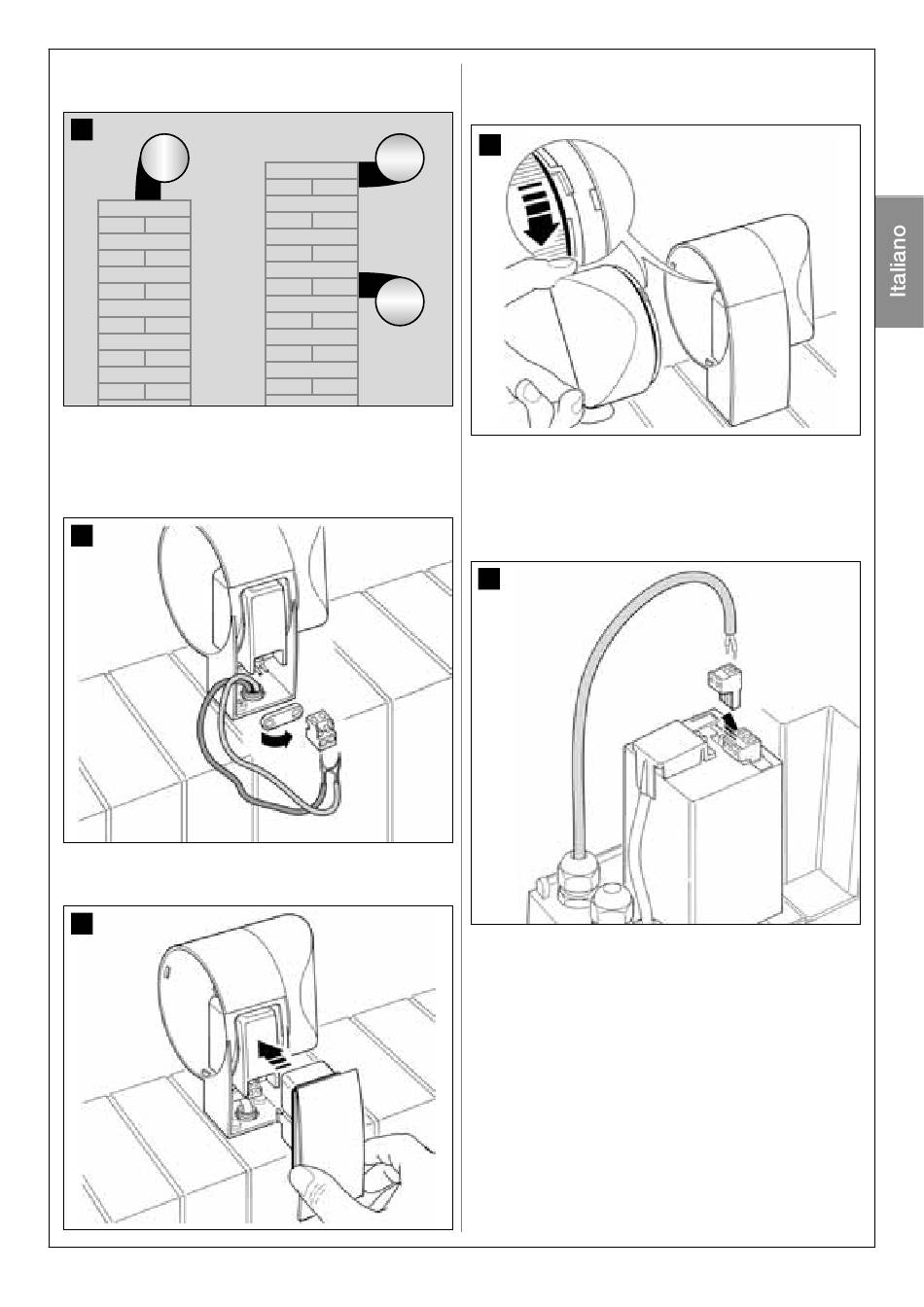 Italiano