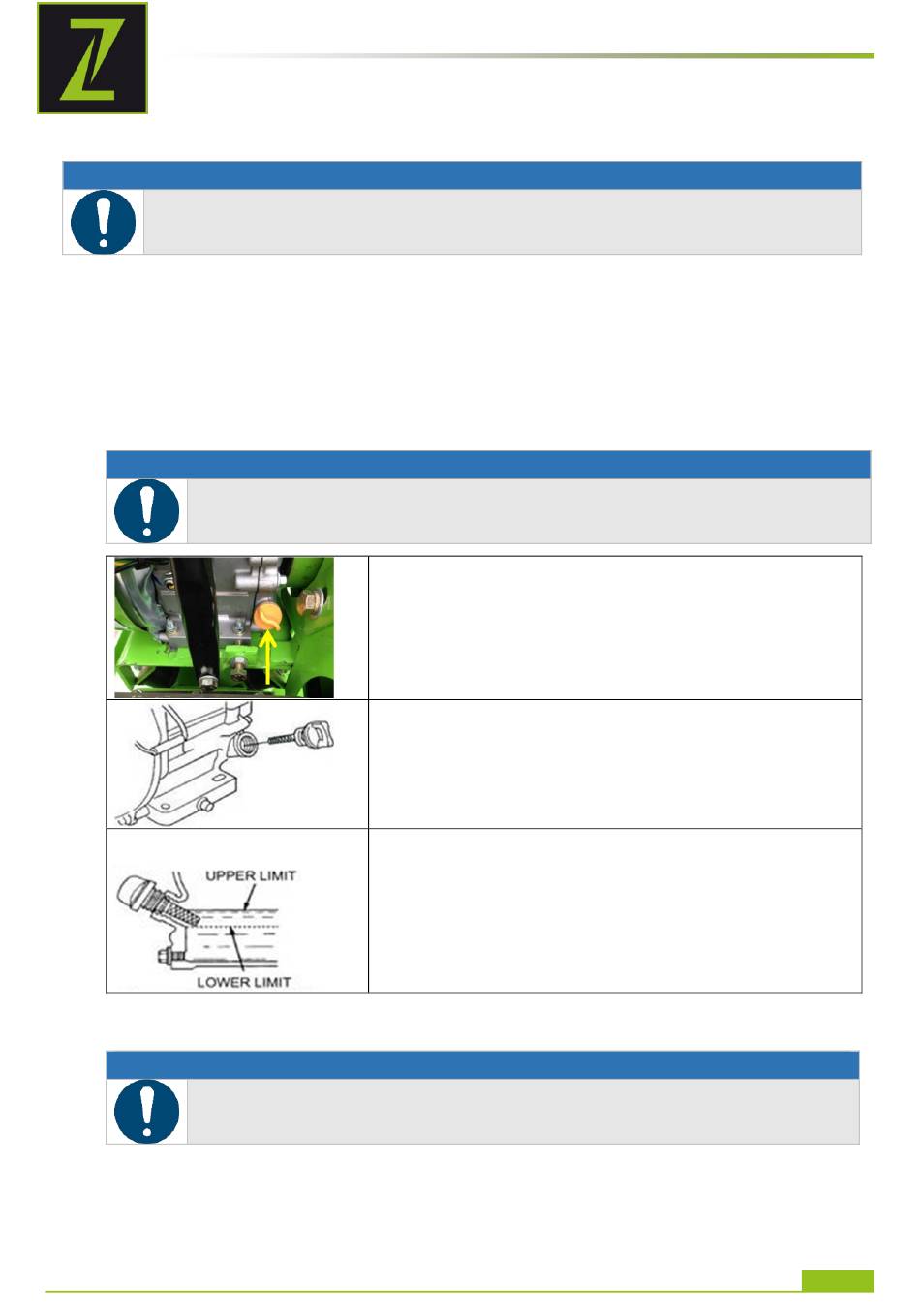 UPPER LIMIT

LOWER LIMIT