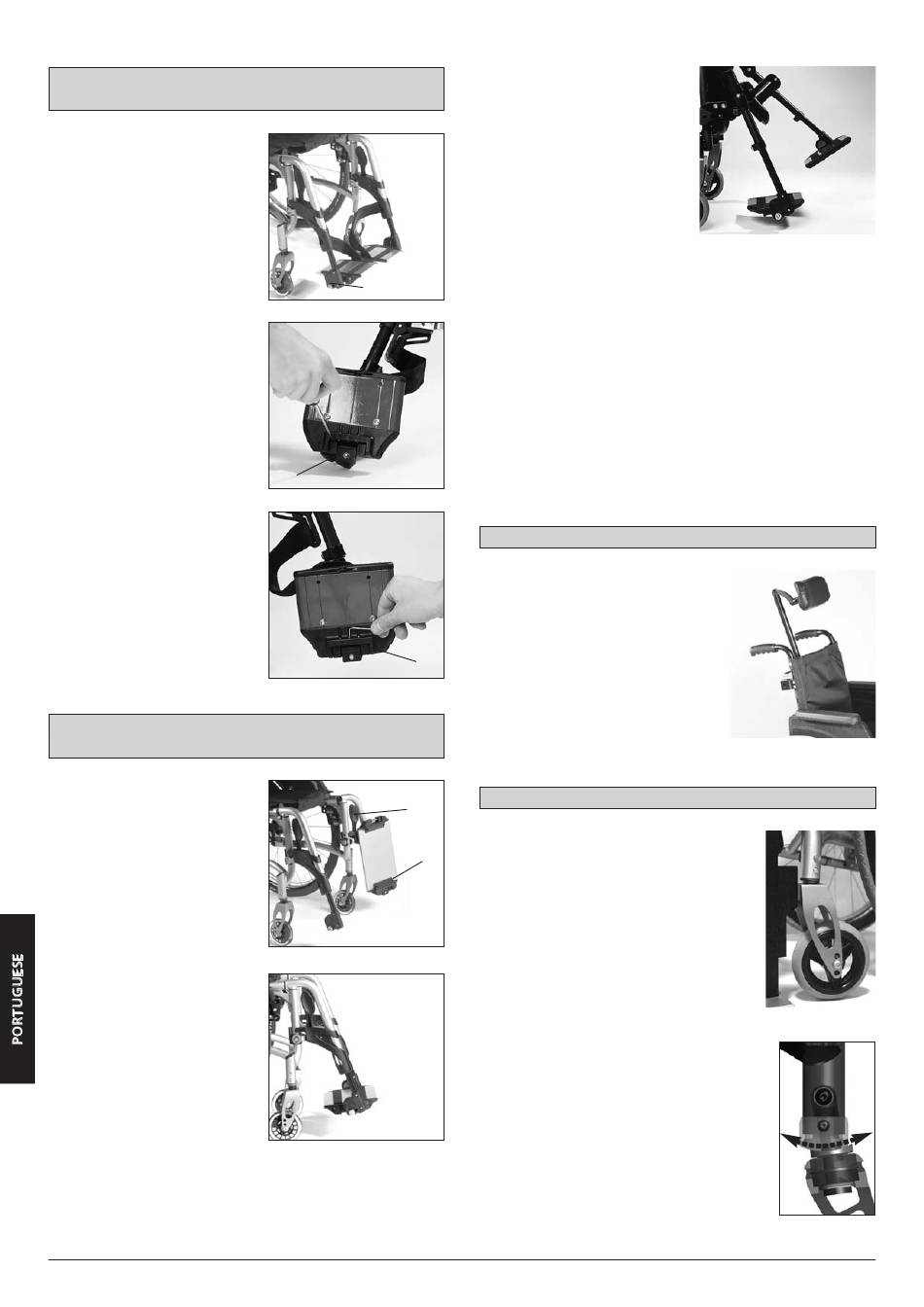 PORTUGUESE