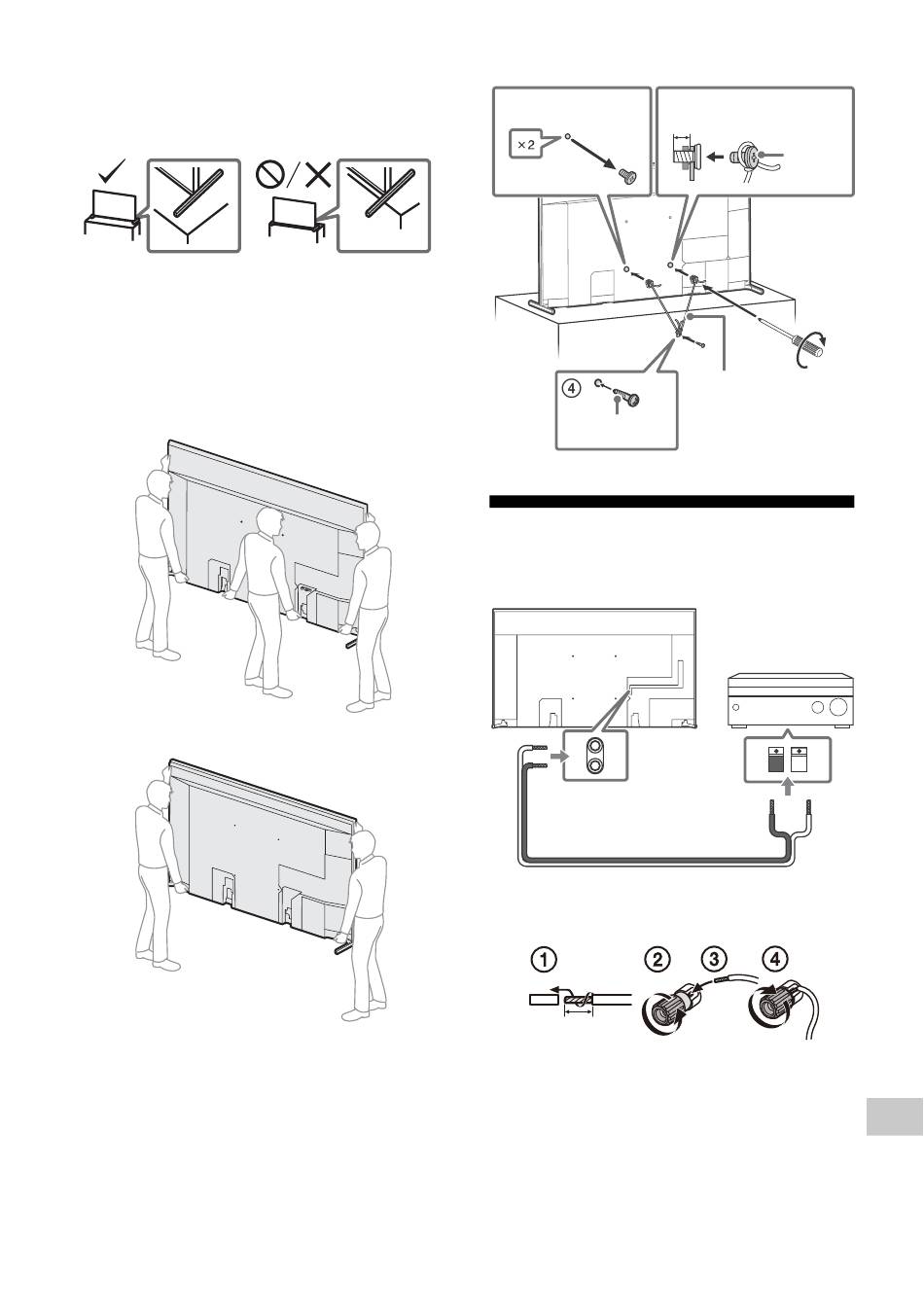 ×2

④

①
②
③
④