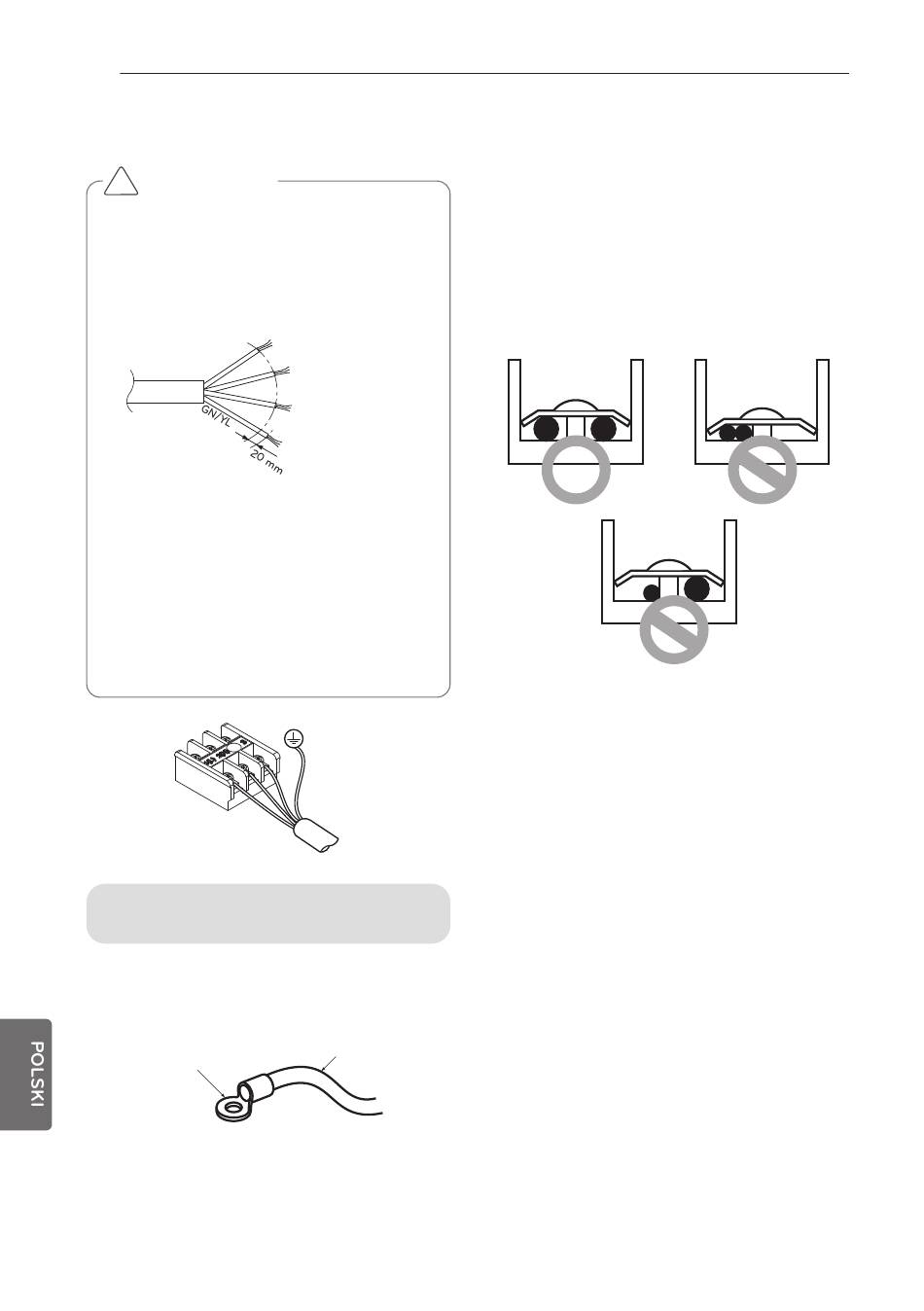 GN/YL

20 mm

POLSKI