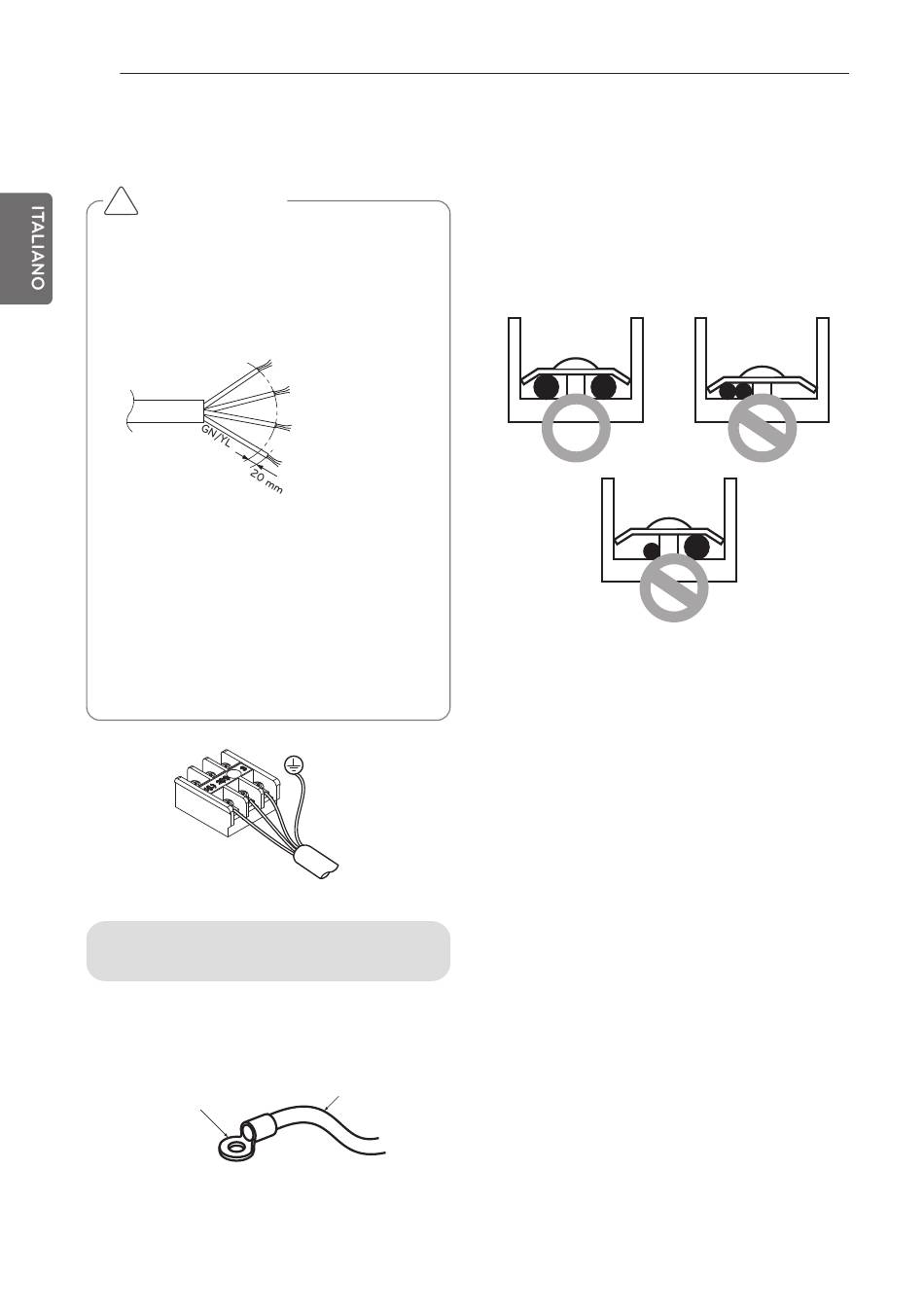 ITALIANO

GN/YL

20 mm