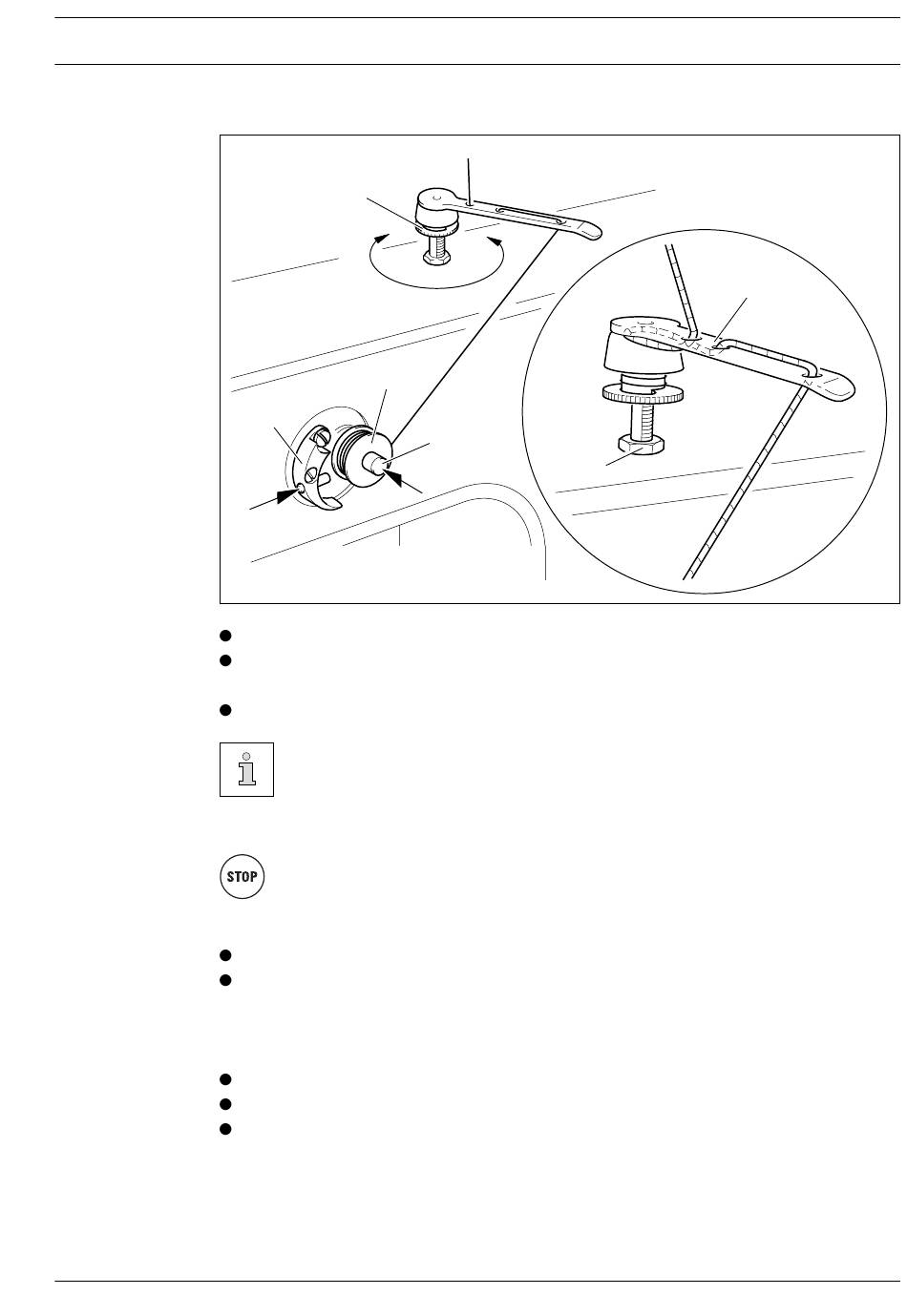 STOP