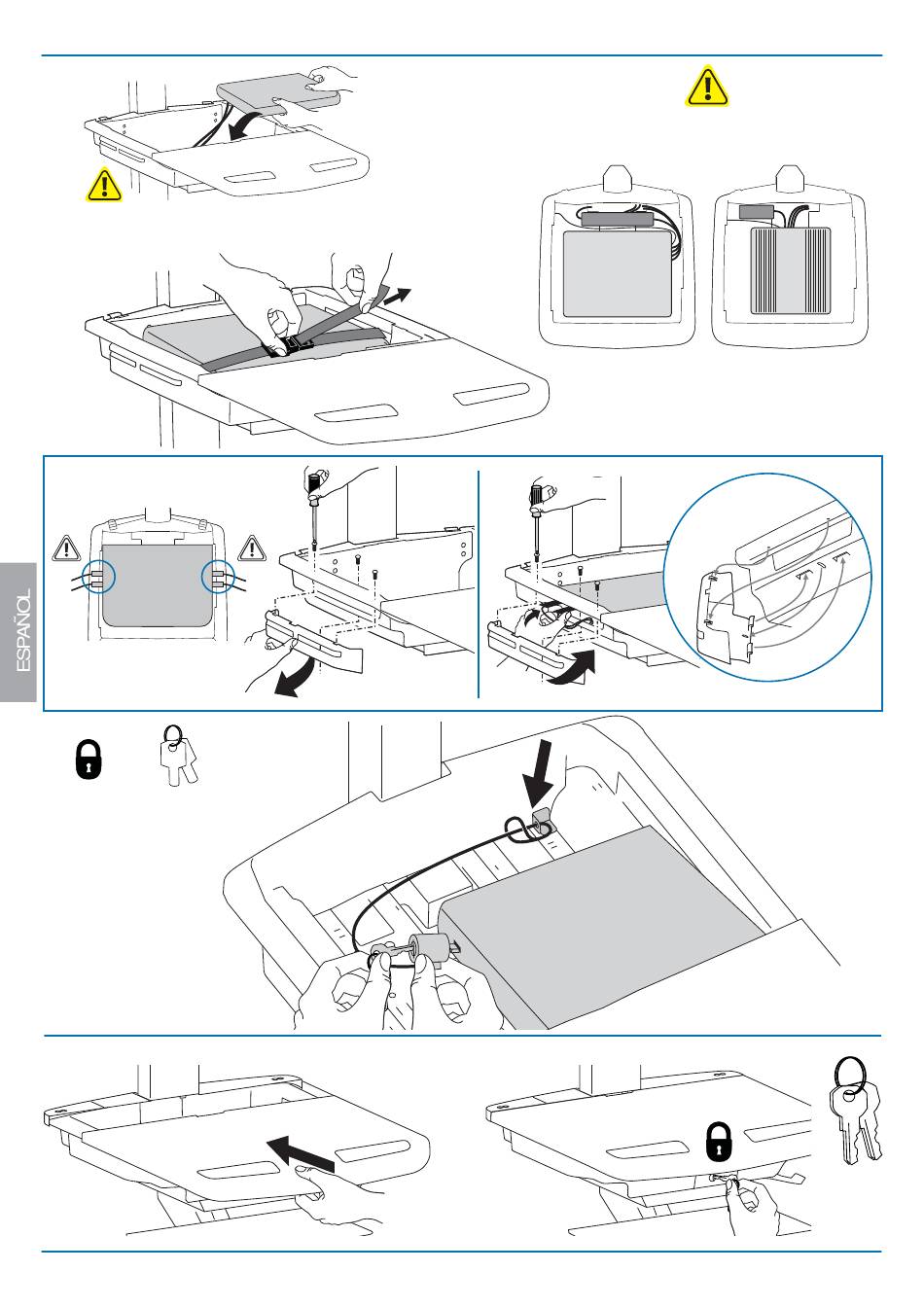 ESPAÑOL