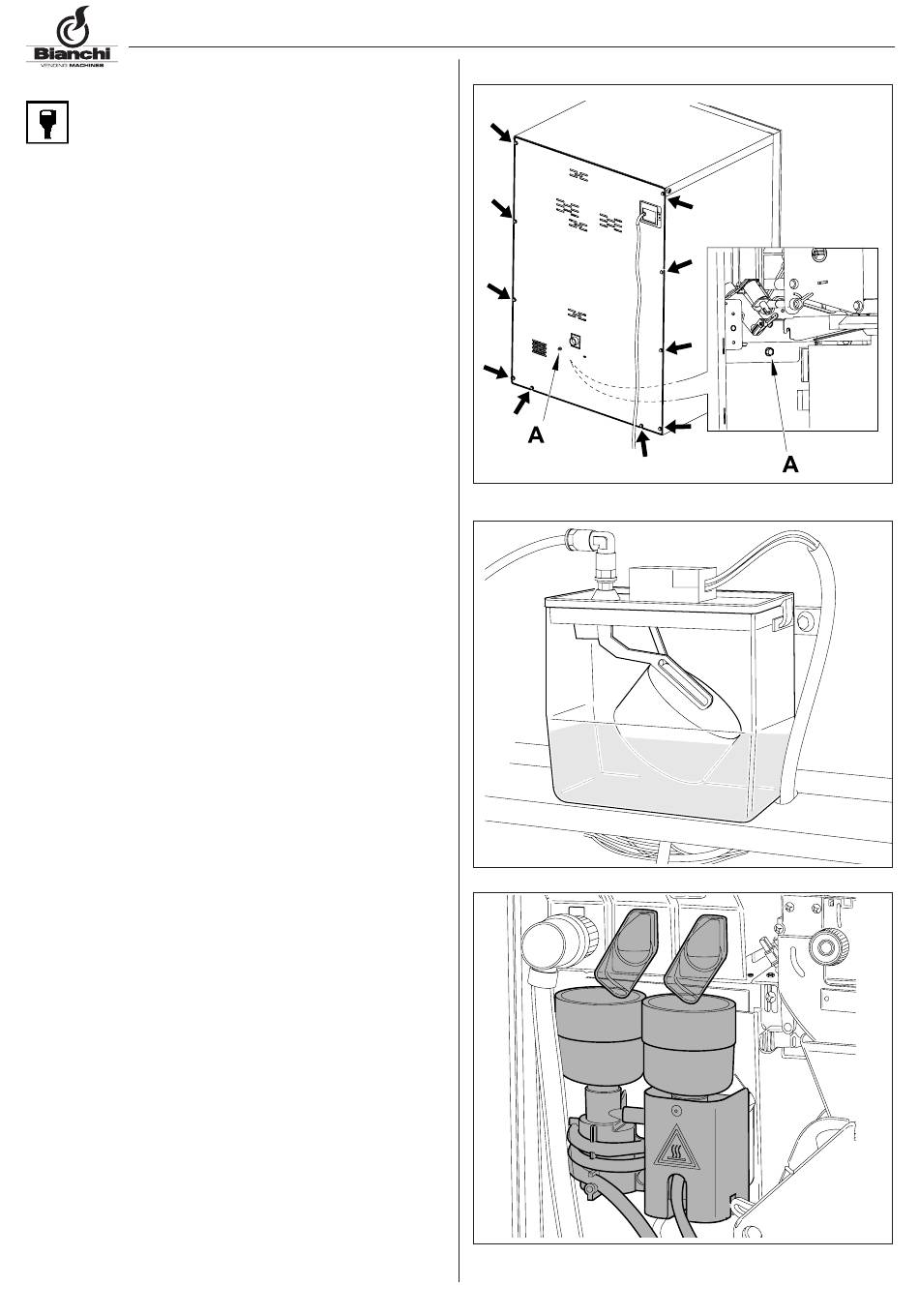 Bianchi
VENDING MACHINES

A

A