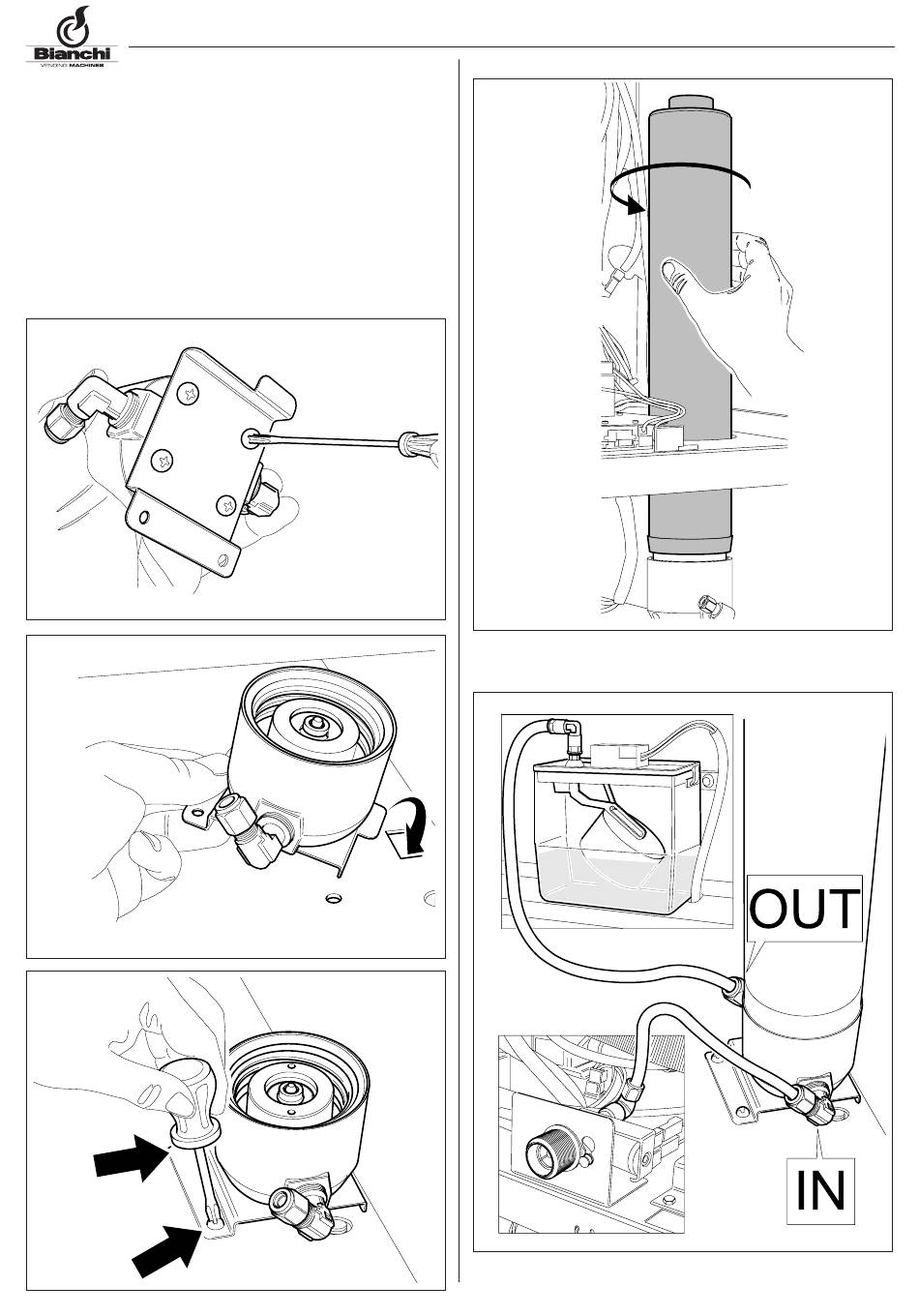 Bianchi
VENDING MACHINES

OUT

IN