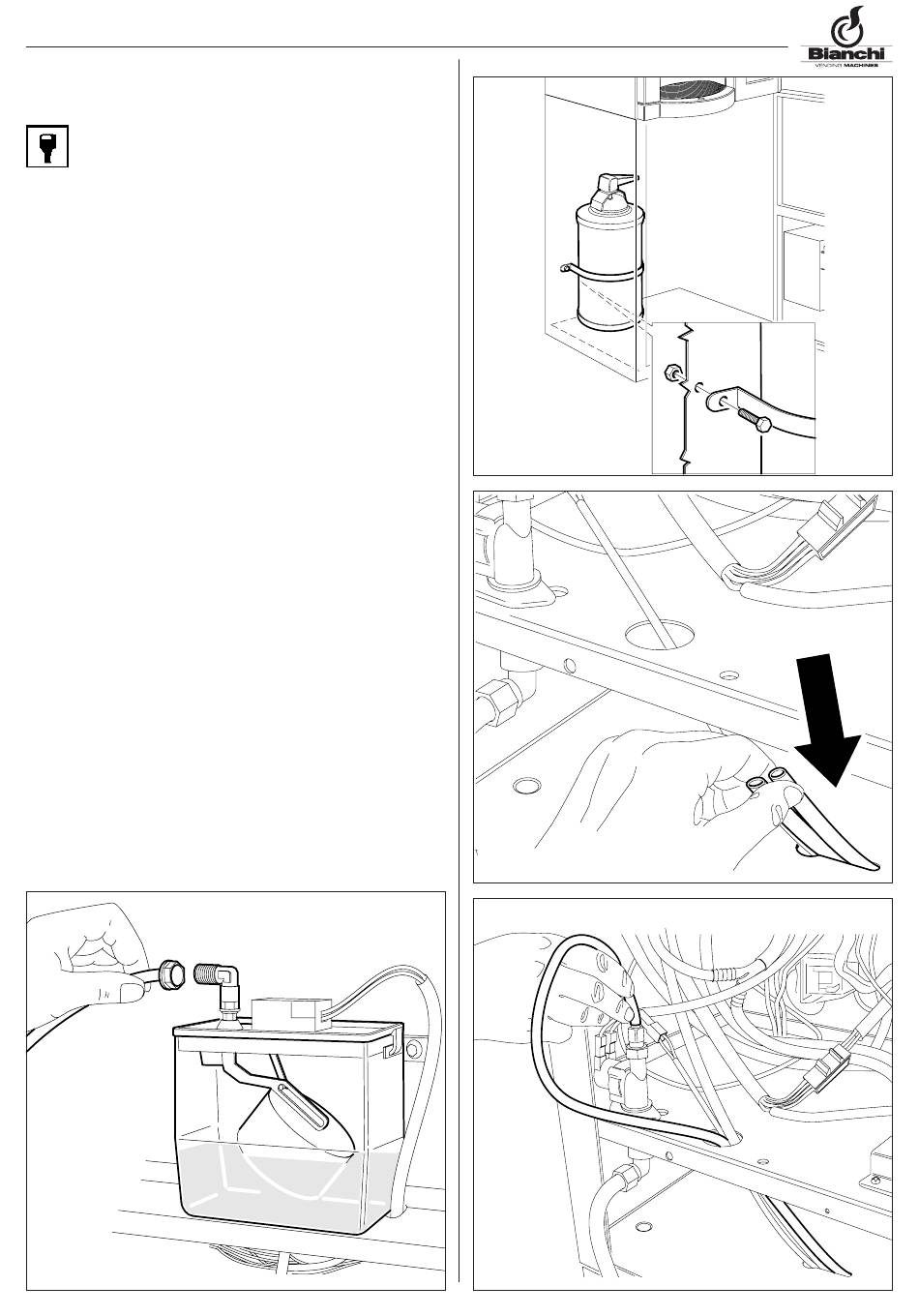 Bianchi
VENDING MACHINES