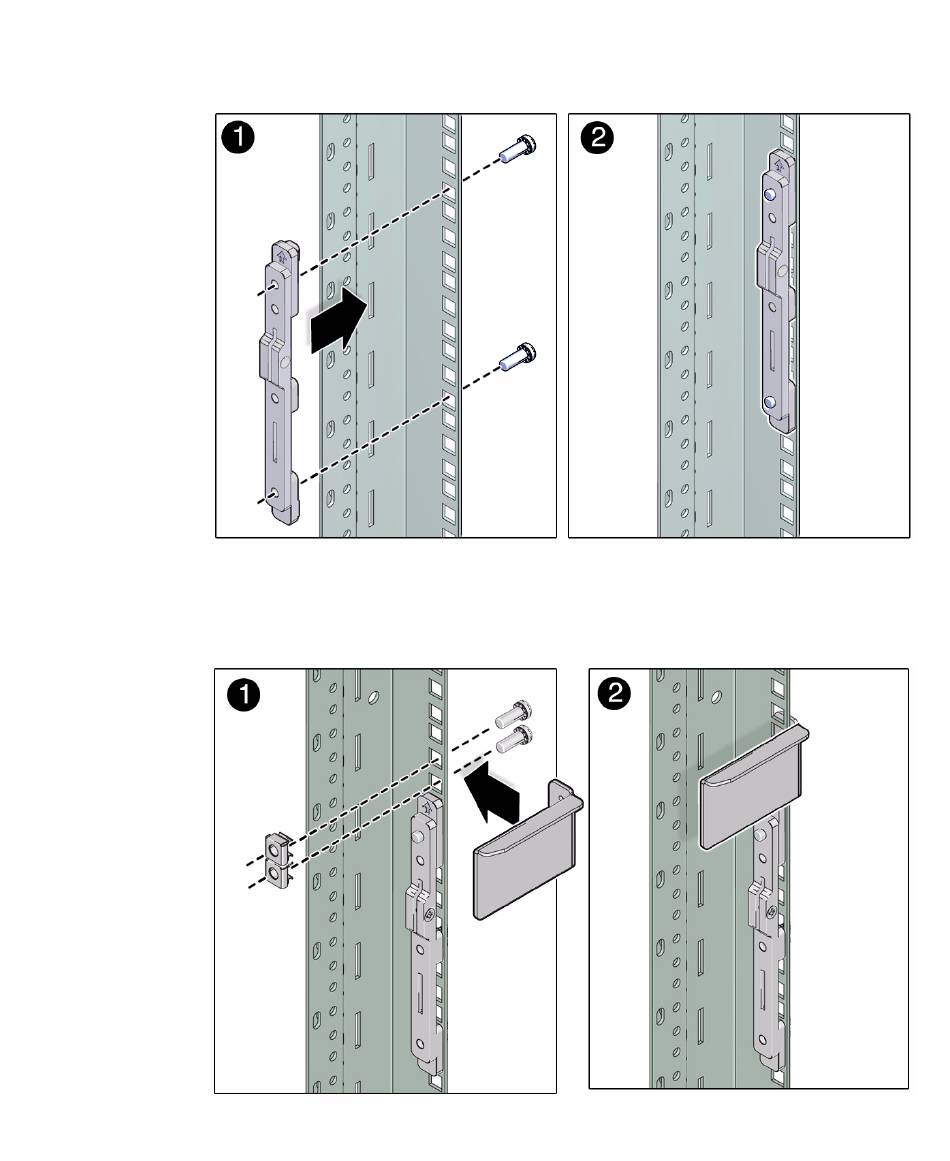 1

2

1

2