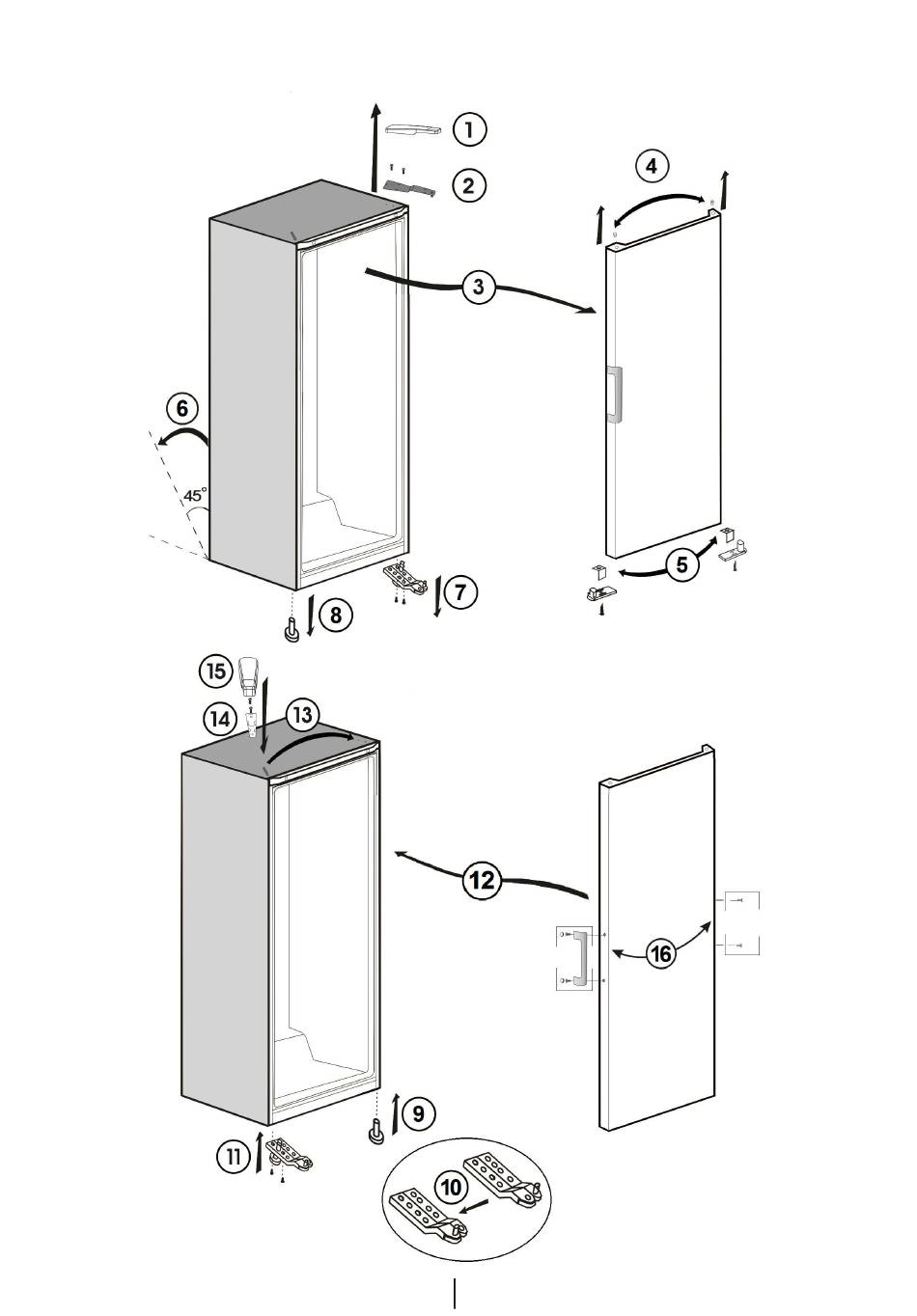 1
2
4
3
6
45°
5
7
8
15
14
13
12
16
9
11
10