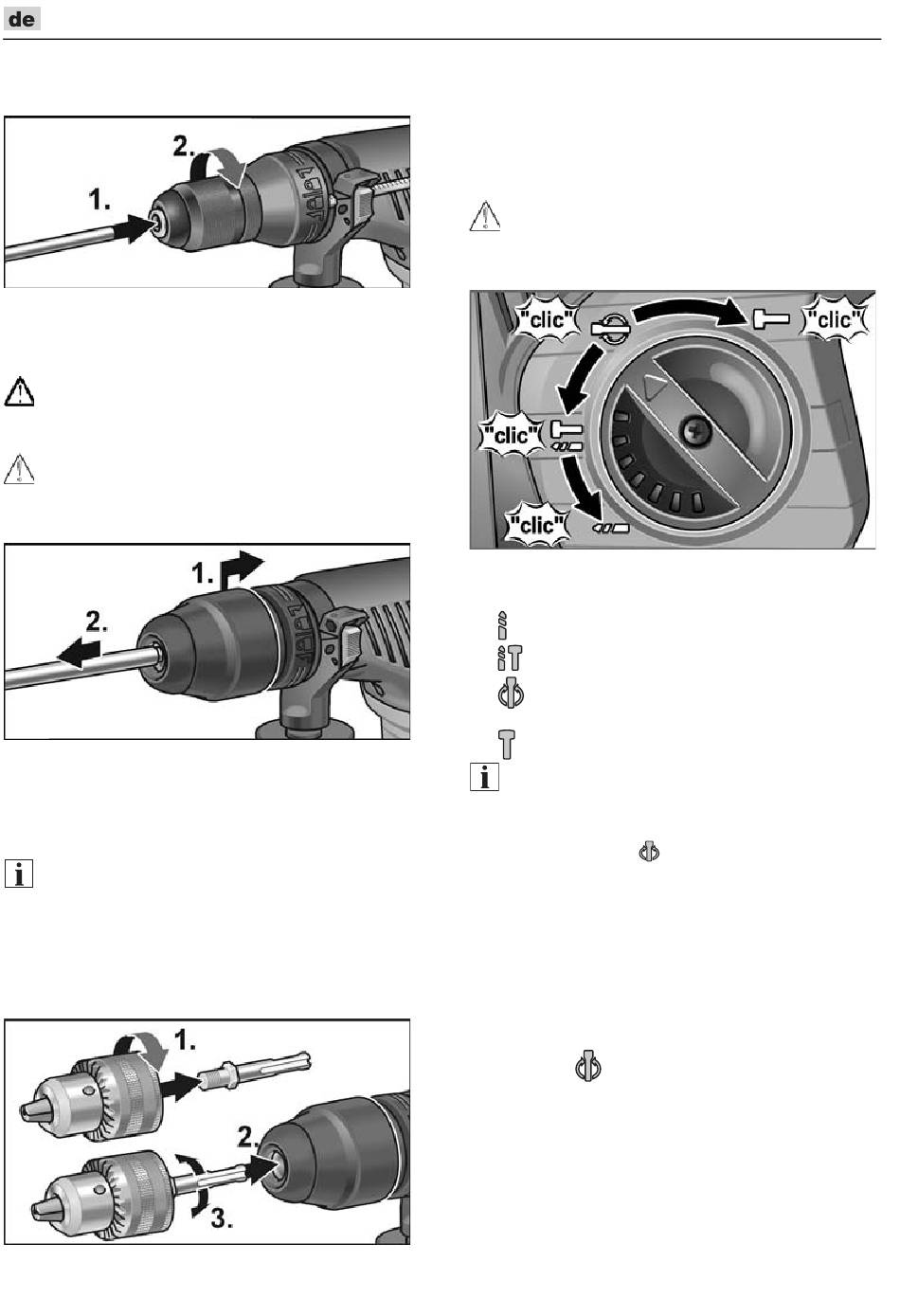 de

2.

1.

1.

2.

1.

2.

3.

"clic"

"clic"

"clic"

"clic"