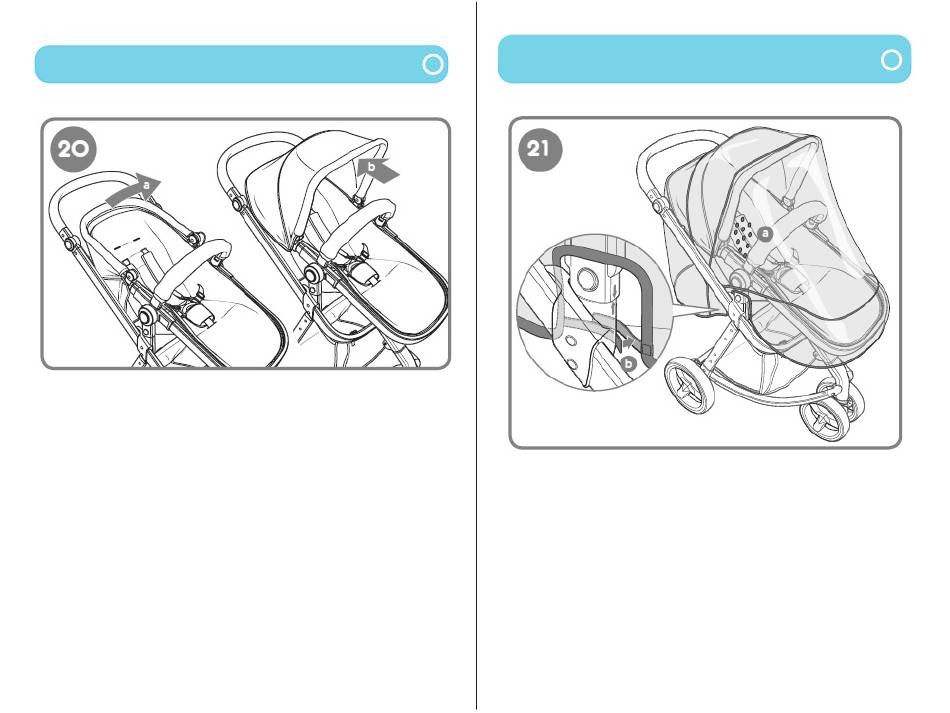 20

a

b

21

a

b