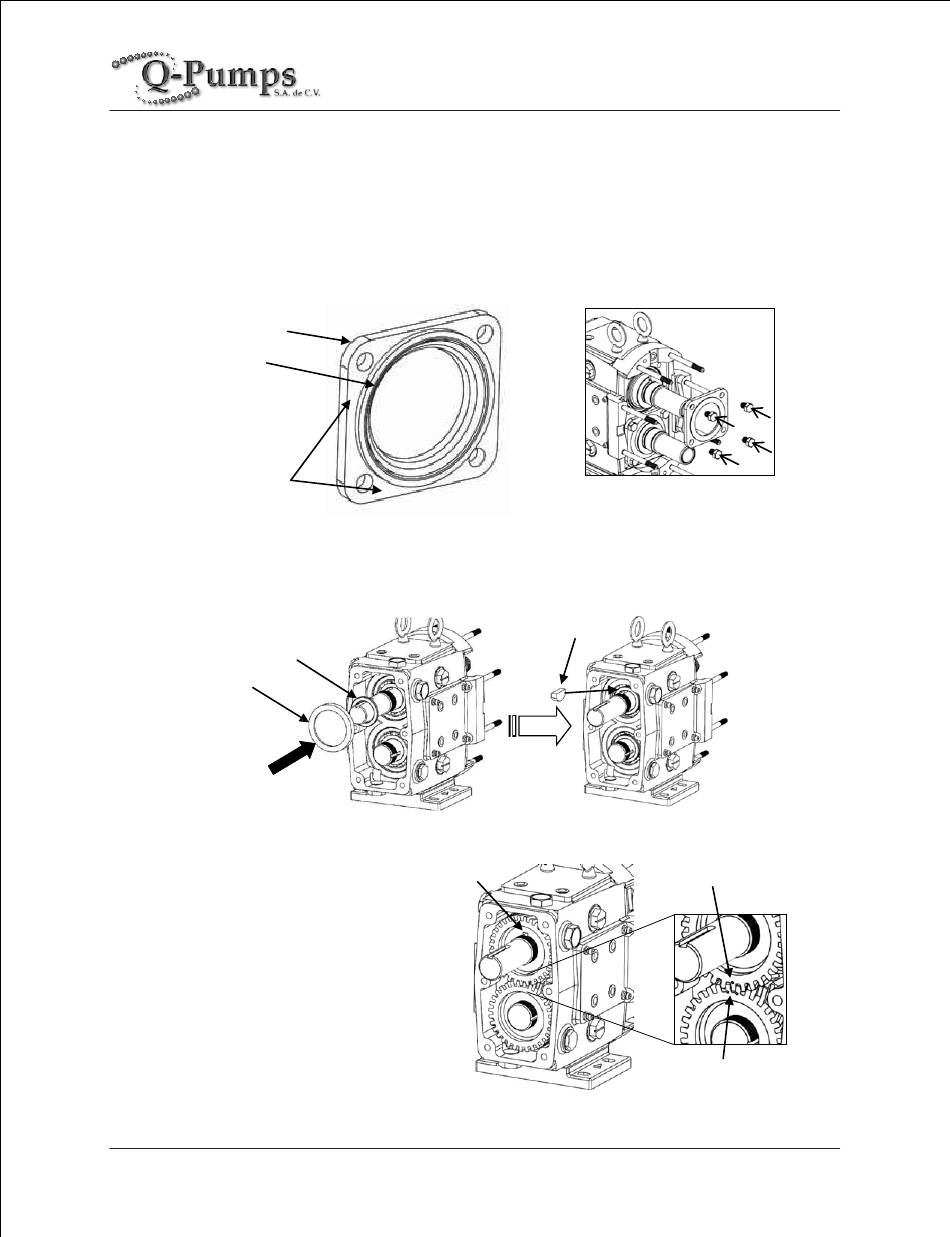 Q-Pumps S.A. de C.V.