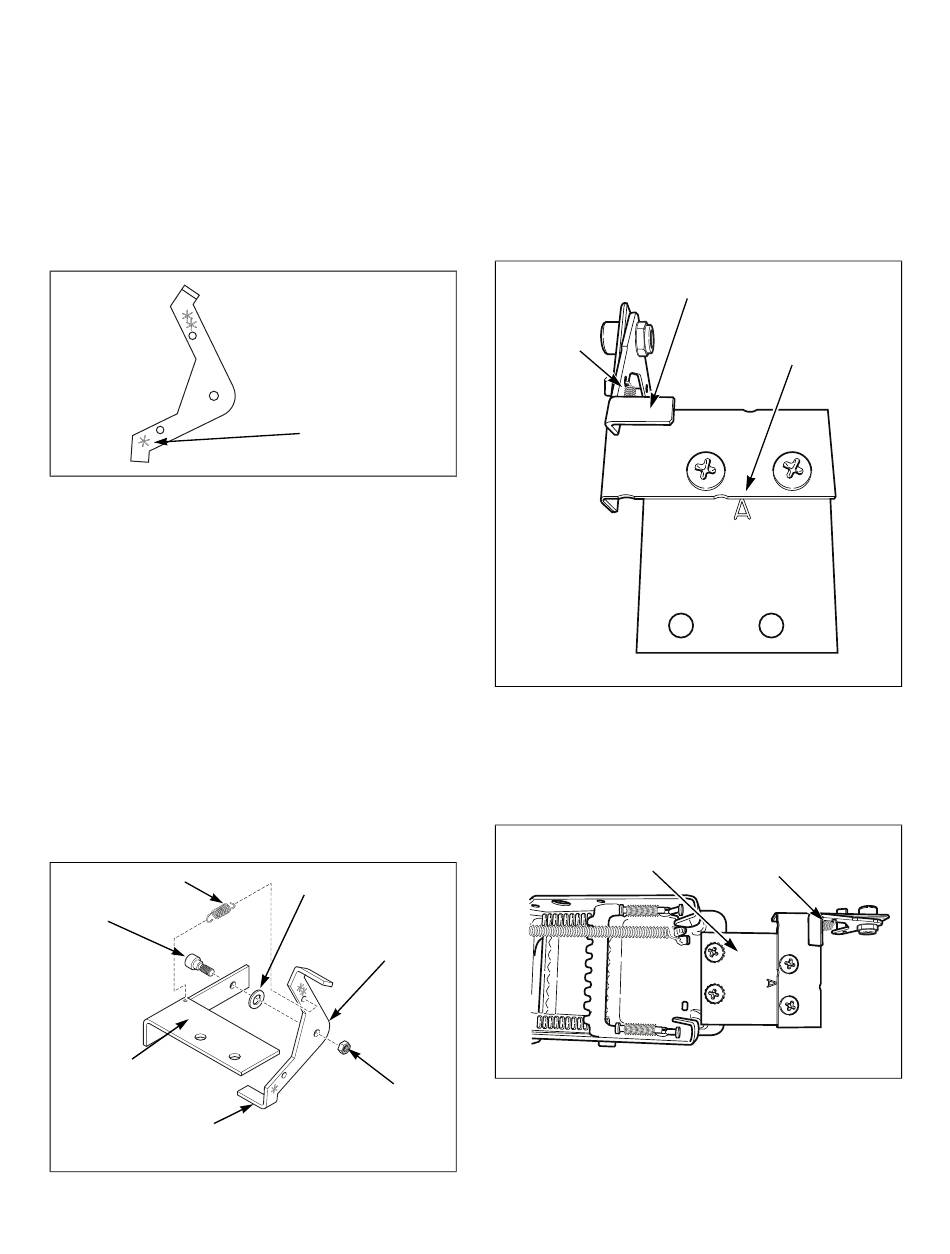 A