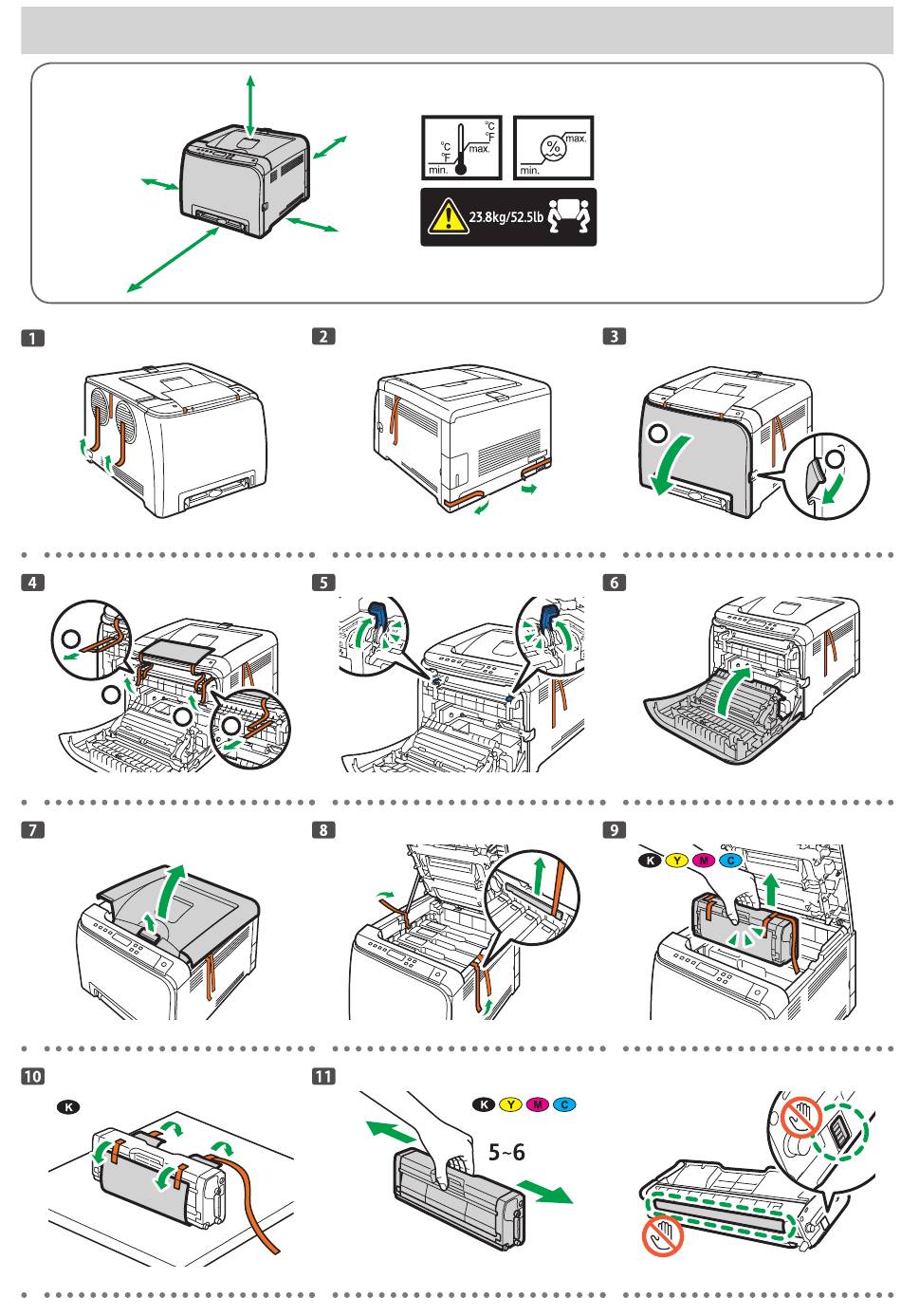 °C
°F
max.
°C
°F
min.

%
max.
min.

23.8kg/52.5lb

1

2

3

4

5

6

7

8

9

K Y M C

10

K

11

K Y M C

5~6